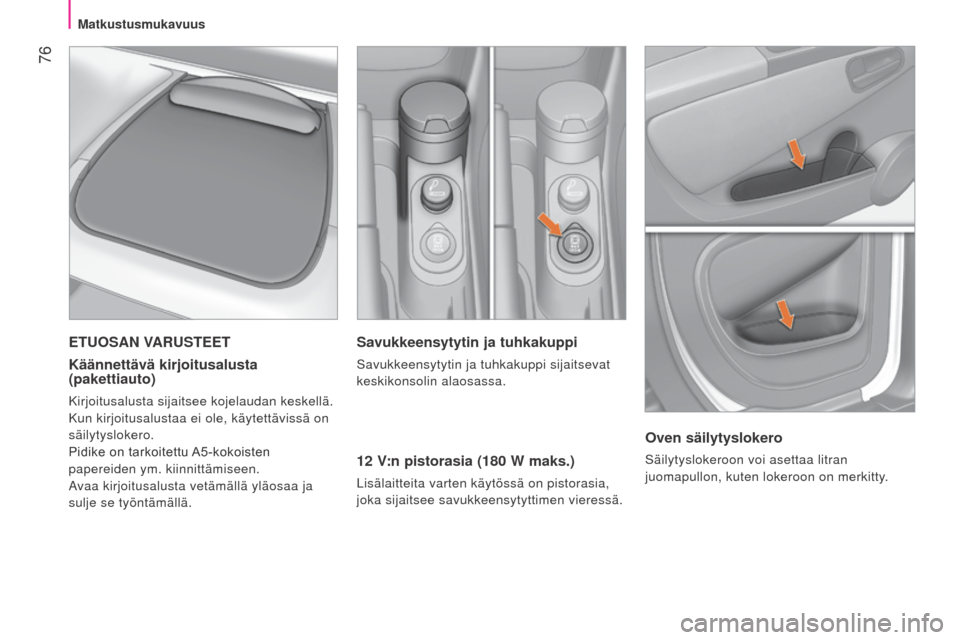 Matkustusmukavuus

76

ETUOSAN VARUSTEET

Käännettävä kirjoitusalusta (pakettiauto)

Kirjoitusalusta sijaitsee kojelaudan keskellä.
Kun kirjoitusalustaa ei ole, käytettävissä on säilytyslokero.
Pidike on tarkoitettu A5-kokoisten papereiden ym. kiinnittämiseen.
Avaa kirjoitusalusta vetämällä yläosaa ja sulje se työntämällä.

Savukkeensytytin ja tuhkakuppi

Savukkeensytytin ja tuhkakuppi sijaitsevat keskikonsolin alaosassa.

12 V:n pistorasia (180 W maks.)

Lisälaitteita varten käytössä on pistorasia, joka sijaitsee savukkeensytyttimen vieressä.

Oven säilytyslokero

Säilytyslokeroon voi asettaa litran juomapullon, kuten lokeroon on merkitty.

carmanualsonline.info