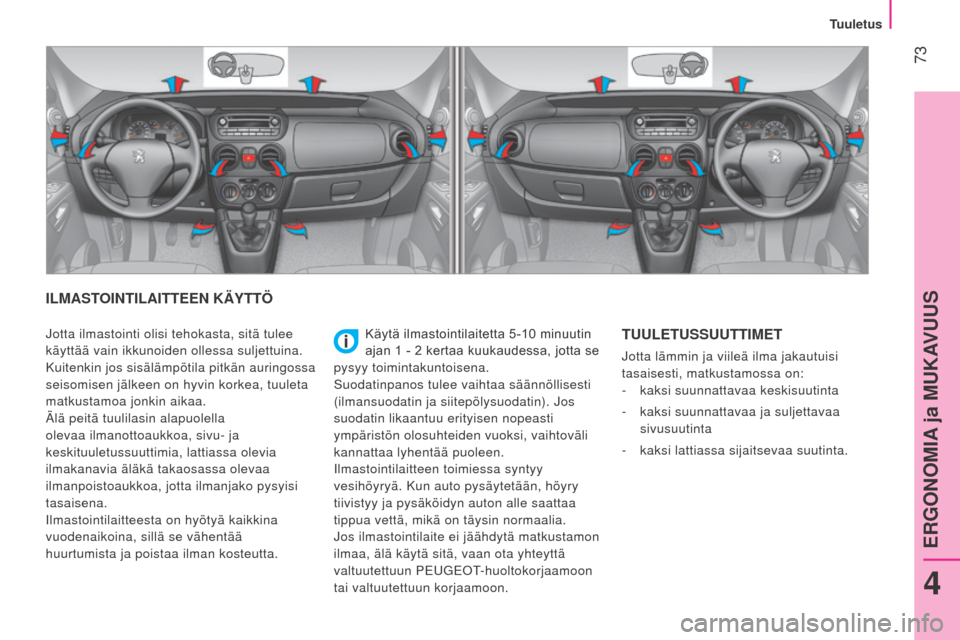 Tuuletus

73

ILMASTOINTILAITTEEN KÄYTTÖ

Jotta ilmastointi olisi tehokasta, sitä tulee käyttää vain ikkunoiden ollessa suljettuina.
Kuitenkin jos sisälämpötila pitkän auringossa seisomisen jälkeen on hyvin korkea, tuuleta matkustamoa jonkin aikaa.
Älä peitä tuulilasin alapuolella olevaa ilmanottoaukkoa, sivu- ja keskituuletussuuttimia, lattiassa olevia ilmakanavia äläkä takaosassa olevaa ilmanpoistoaukkoa, jotta ilmanjako pysyisi tasaisena.
Ilmastointilaitteesta on hyötyä kaikkina vuodenaikoina, sillä se vähentää huurtumista ja poistaa ilman kosteutta.

Käytä ilmastointilaitetta 5-10 minuutin ajan 1 - 2 kertaa kuukaudessa, jotta se pysyy toimintakuntoisena.
Suodatinpanos tulee vaihtaa säännöllisesti (ilmansuodatin ja siitepölysuodatin). Jos suodatin likaantuu erityisen nopeasti ympäristön olosuhteiden vuoksi, vaihtoväli kannattaa lyhentää puoleen.
Ilmastointilaitteen toimiessa syntyy vesihöyryä. Kun auto pysäytetään, höyry tiivistyy ja pysäköidyn auton alle saattaa tippua vettä, mikä on täysin normaalia.
Jos ilmastointilaite ei jäähdytä matkustamon ilmaa, älä käytä sitä, vaan ota yhteyttä valtuutettuun PEUGEOT-huoltokorjaamoon tai valtuutettuun korjaamoon.

TUULETUSSUUTTIMET

Jotta lämmin ja viileä ilma jakautuisi tasaisesti, matkustamossa on:
- kaksi suunnattavaa keskisuutinta
- kaksi suunnattavaa ja suljettavaa sivusuutinta
- kaksi lattiassa sijaitsevaa suutinta.

ERGONOMIA ja MUKAVUUS

4

carmanualsonline.info