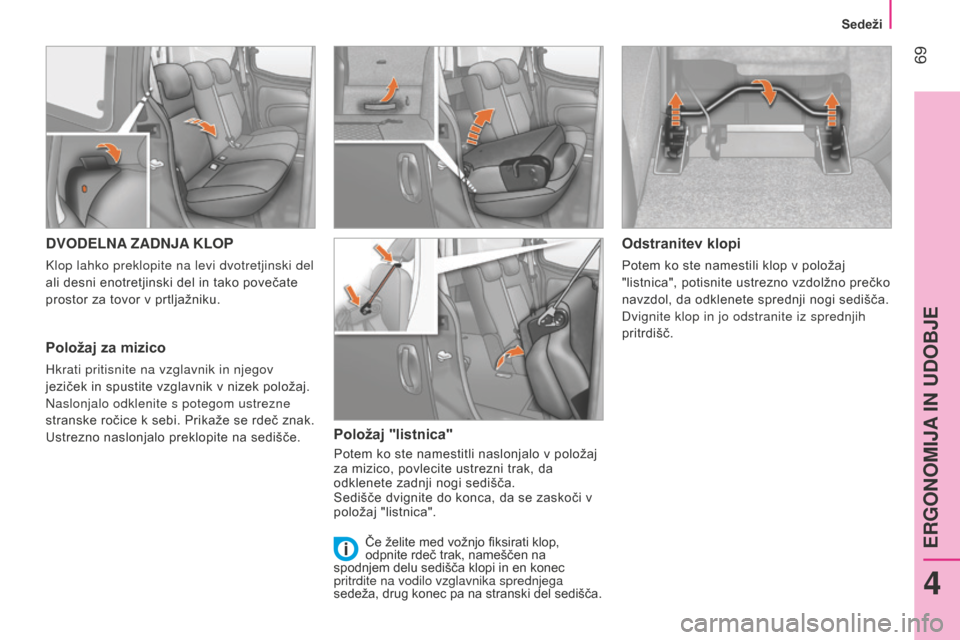 Sedeži

69

DVODELNA ZADNJA KLOP

Klop lahko preklopite na levi dvotretjinski del ali desni enotretjinski del in tako povečate prostor za tovor v prtljažniku.

Položaj za mizico

Hkrati pritisnite na vzglavnik in njegov jeziček in spustite vzglavnik v nizek položaj. Naslonjalo odklenite s potegom ustrezne stranske ročice k sebi. Prikaže se rdeč znak. Ustrezno naslonjalo preklopite na sedišče.

Položaj "listnica"

Potem ko ste namestitli naslonjalo v položaj za mizico, povlecite ustrezni trak, da odklenete zadnji nogi sedišča.
Sedišče dvignite do konca, da se zaskoči v položaj "listnica".

Če želite med vožnjo fiksirati klop, odpnite rdeč trak, nameščen na spodnjem delu sedišča klopi in en konec pritrdite na vodilo vzglavnika sprednjega sedeža, drug konec pa na stranski del sedišča.

Odstranitev klopi

Potem ko ste namestili klop v položaj "listnica", potisnite ustrezno vzdolžno prečko navzdol, da odklenete sprednji nogi sedišča. Dvignite klop in jo odstranite iz sprednjih pritrdišč.

ERGONOMIJA IN UDOBJE

4

carmanualsonline.info