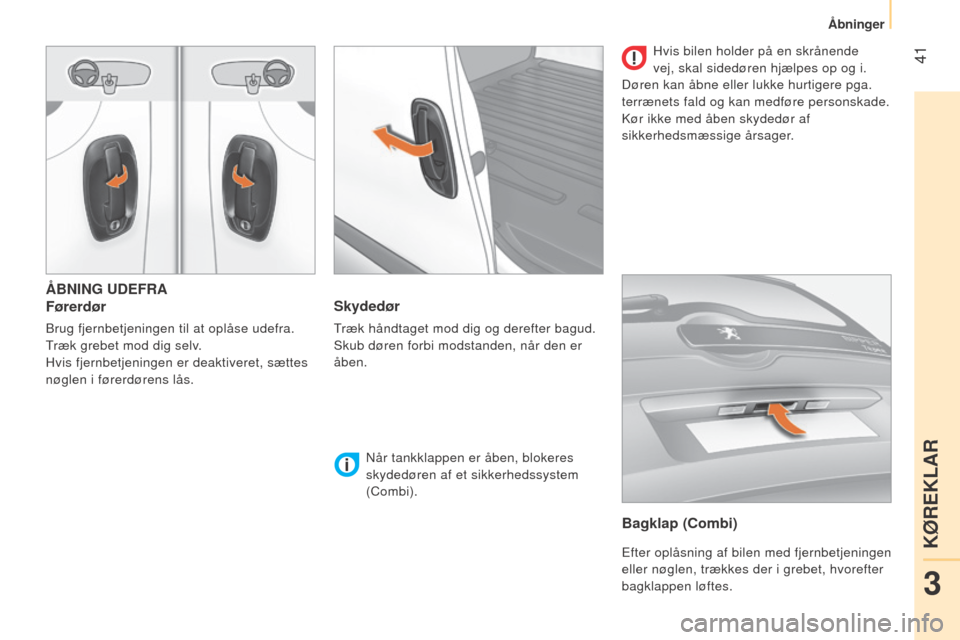 Åbninger

41

ÅBNING UDEFRA
Førerdør

Brug fjernbetjeningen til at oplåse udefra.
Træk grebet mod dig selv.
Hvis fjernbetjeningen er deaktiveret, sættes nøglen i førerdørens lås.

Skydedør

Træk håndtaget mod dig og derefter bagud.
Skub døren forbi modstanden, når den er åben.

Når tankklappen er åben, blokeres skydedøren af et sikkerhedssystem (Combi).

Hvis bilen holder på en skrånende vej, skal sidedøren hjælpes op og i. Døren kan åbne eller lukke hurtigere pga. terrænets fald og kan medføre personskade. Kør ikke med åben skydedør af sikkerhedsmæssige årsager.

Bagklap (Combi)

Efter oplåsning af bilen med fjernbetjeningen eller nøglen, trækkes der i grebet, hvorefter bagklappen løftes.

KØREKLAR

3

carmanualsonline.info