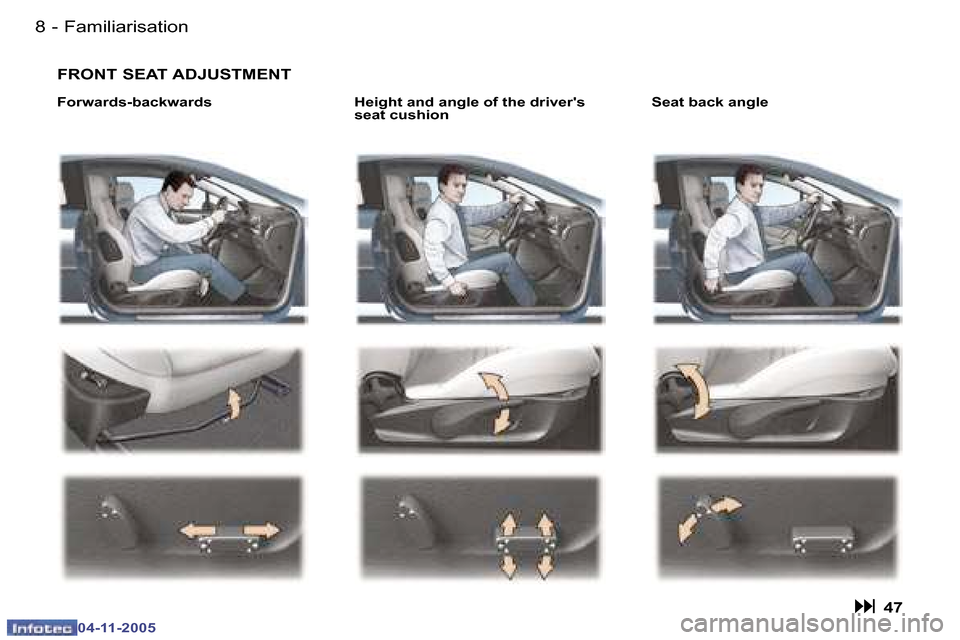 8 - Familiarisation

FRONT SEAT ADJUSTMENT

Forwards-backwards

Height and angle of the driver's seat cushion

Seat back angle

47

Infotec 04-11-2005

carmanualsonline.info