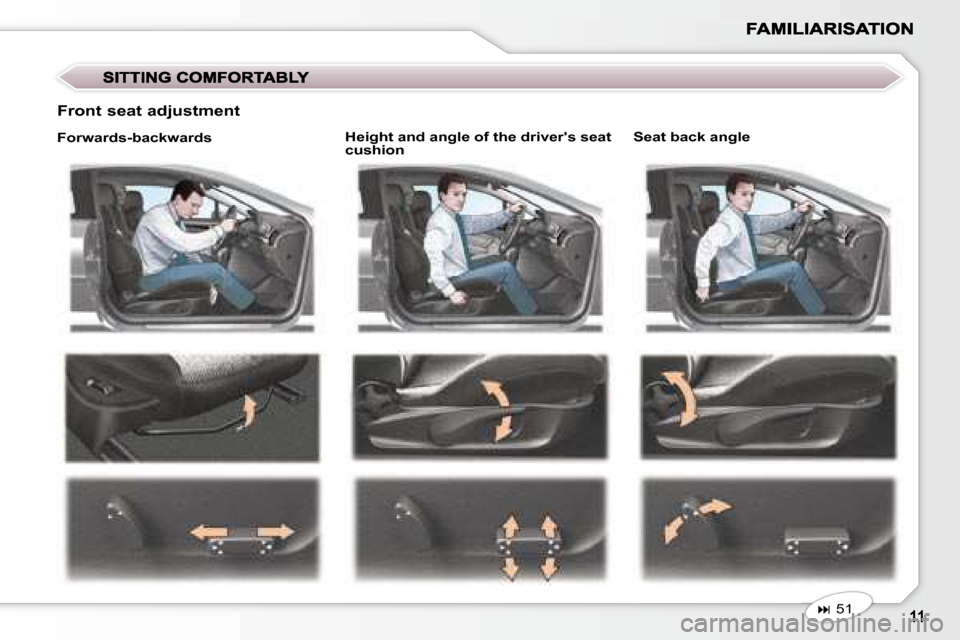 FAMILIARISATION

SITTING COMFORTABLY

Front seat adjustment

Forwards-backwards

Height and angle of the driver's seat cushion

Seat back angle

⏭ 51

11

carmanualsonline.info