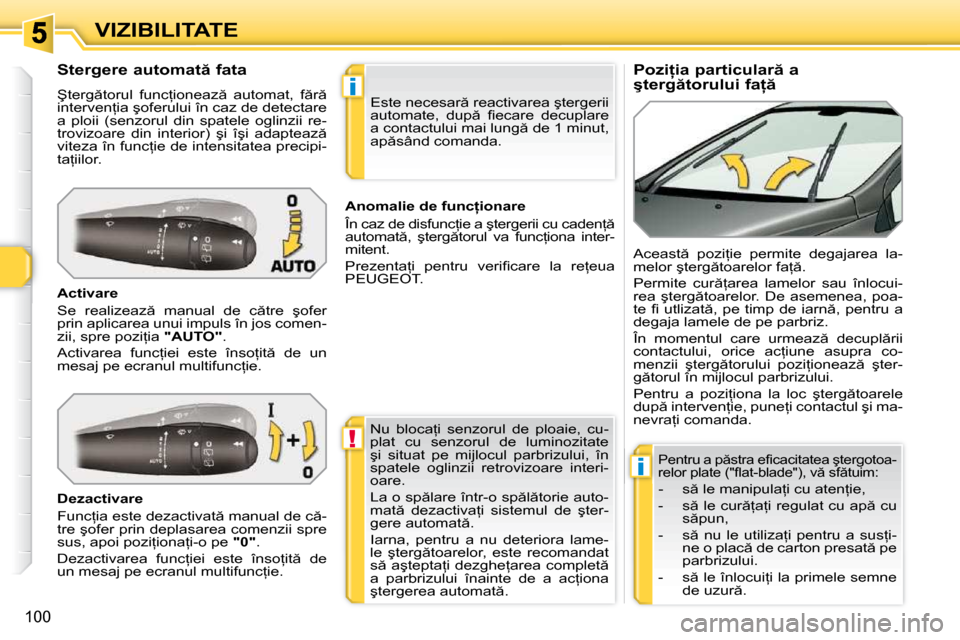 5 VIZIBILITATE

Stergere automată fata

Ştergătorul funcţionează automat, fără intervenţia şoferului în caz de detectare a ploii (senzorul din spatele oglinzii retrovizoare din interior) şi îşi adaptează viteza în funcţie de intensitatea precipitaţiilor.

0
AUTO

Activare

Se realizează manual de către şofer prin aplicarea unui impuls în jos comenzii, spre poziţia "AUTO".

Activarea funcţiei este însoţită de un mesaj pe ecranul multifuncţie.

I
+
0

Dezactivare

Funcţia este dezactivată manual de către şofer prin deplasarea comenzii spre sus, apoi poziţionaţi-o pe "0".

Dezactivarea funcţiei este însoţită de un mesaj pe ecranul multifuncţie.

i

Este necesară reactivarea ştergerii automate, după fiecare decuplare a contactului mai lungă de 1 minut, apăsând comanda.

Anomalie de funcţionare

În caz de disfuncţie a ştergerii cu cadenţă automată, ştergătorul va funcţiona intermitent.

Prezentaţi pentru verificare la reţeua PEUGEOT.

!

Nu blocaţi senzorul de ploaie, cuplat cu senzorul de luminozitate şi situat pe mijlocul parbrizului, în spatele oglinzii retrovizoare interioare.

La o spălare într-o spălătorie automată dezactivaţi sistemul de ştergere automată.

Iarna, pentru a nu deteriora lamele ştergătoarelor, este recomandat să aşteptaţi dezgheţarea completă a parbrizului înainte de a acţiona ştergerea automată.

Poziţia particulară a ştergătorului faţă

Această poziţie permite degajarea lamelor ştergătoarelor faţă.

Permite curăţarea lamelor sau înlocuirea ştergătoarelor. De asemenea, poate fi utlizată, pe timp de iarnă, pentru a degaja lamele de pe parbriz.

În momentul care urmează decuplării contactului, orice acţiune asupra comenzii ştergătorului poziţionează ştergătorul în mijlocul parbrizului.

Pentru a poziţiona la loc ştergătoarele după intervenţie, puneţi contactul şi manevraţi comanda.

i

Pentru a păstra eficacitatea ştergotoarelor plate ("flat-blade"), vă sfătuim:

- să le manipulaţi cu atenţie,
- să le curăţaţi regulat cu apă cu săpun,
- să nu le utilizaţi pentru a susţine o placă de carton presată pe parbrizului.
- să le înlocuiţi la primele semne de uzură.

100

carmanualsonline.info