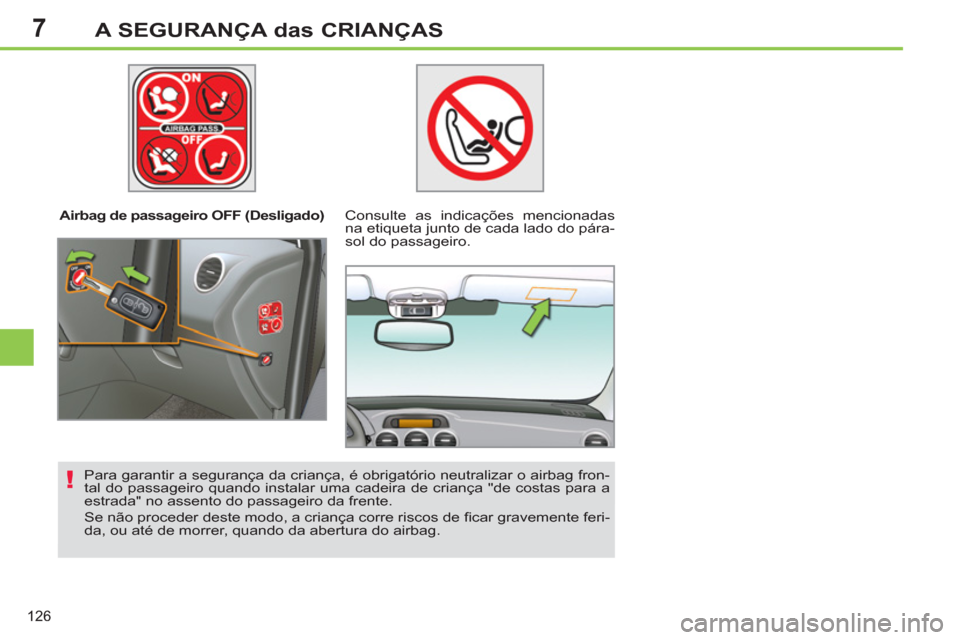 7 A SEGURANÇA das CRIANÇAS

ON

AIRBAG PASS

OFF

Airbag de passageiro OFF (Desligado)

Consulte as indicações mencionadas na etiqueta junto de cada lado do pára-sol do passageiro.

!

Para garantir a segurança da criança, é obrigatório neutralizar o airbag frontal do passageiro quando instalar uma cadeira de criança "de costas para a estrada" no assento do passageiro da frente.

Se não proceder deste modo, a criança corre riscos de ficar gravemente ferida, ou até de morrer, quando da abertura do airbag.

126

carmanualsonline.info