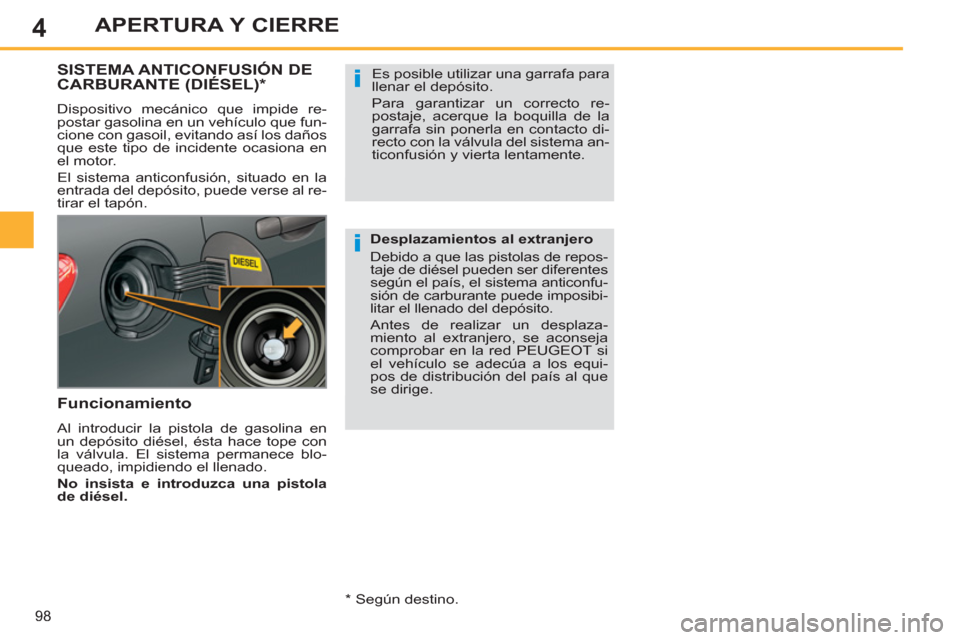 4 APERTURA Y CIERRE

SISTEMA ANTICONFUSIÓN DE CARBURANTE (DIÉSEL)*

Dispositivo mecánico que impide repostar gasolina en un vehículo que funcione con gasoil, evitando así los daños que este tipo de incidente ocasiona en el motor.

El sistema anticonfusión, situado en la entrada del depósito, puede verse al retirar el tapón.

DIESEL

Funcionamiento

Al introducir la pistola de gasolina en un depósito diésel, ésta hace tope con la válvula. El sistema permanece bloqueado, impidiendo el llenado.

No insista e introduzca una pistola de diésel.

i

Es posible utilizar una garrafa para llenar el depósito.

Para garantizar un correcto repostaje, acerque la boquilla de la garrafa sin ponerla en contacto directo con la válvula del sistema anticonfusión y vierta lentamente.

i

Desplazamientos al extranjero

Debido a que las pistolas de repostaje de diésel pueden ser diferentes según el país, el sistema anticonfusión de carburante puede imposibilitar el llenado del depósito.

Antes de realizar un desplazamiento al extranjero, se aconseja comprobar en la red PEUGEOT si el vehículo se adecúa a los equipos de distribución del país al que se dirige.

* Según destino.

98

carmanualsonline.info