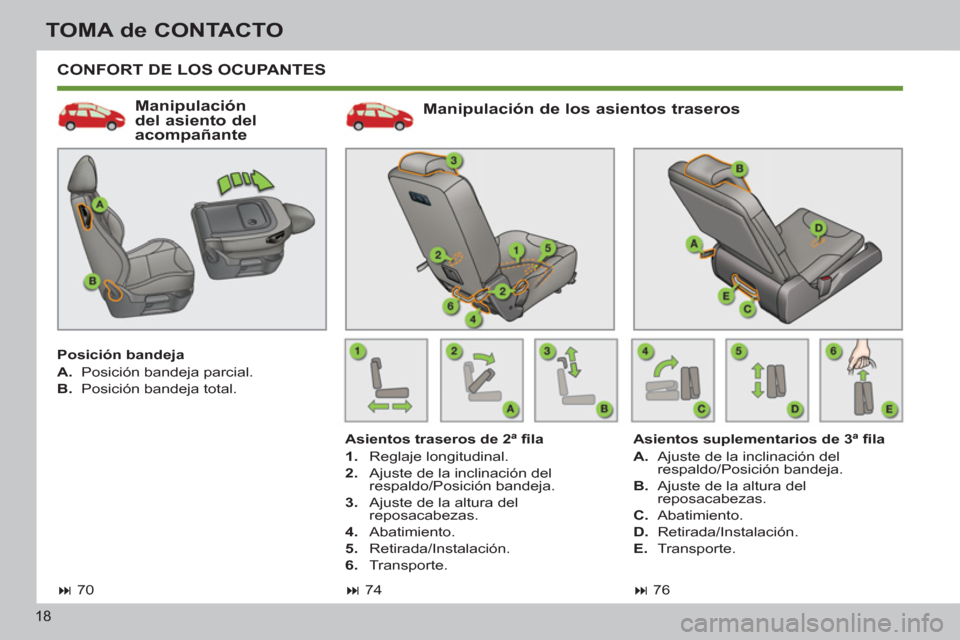 TOMA de CONTACTO

CONFORT DE LOS OCUPANTES

Manipulación del asiento del acompañante

A

B

Posición bandeja

A. Posición bandeja parcial.

B. Posición bandeja total.

⏭ 70

Manipulación de los asientos traseros

3

2

1

5

2

6

4

B

A

D

E

C

1

2

A

3

B

4

C

5

D

6

E

Asientos traseros de 2ª fila

1. Reglaje longitudinal.

2. Ajuste de la inclinación del respaldo/Posición bandeja.

3. Ajuste de la altura del reposacabezas.

4. Abatimiento.

5. Retirada/Instalación.

6. Transporte.

⏭ 74

Asientos suplementarios de 3ª fila

A. Ajuste de la inclinación del respaldo/Posición bandeja.

B. Ajuste de la altura del reposacabezas.

C. Abatimiento.

D. Retirada/Instalación.

E. Transporte.

⏭ 76

18

carmanualsonline.info