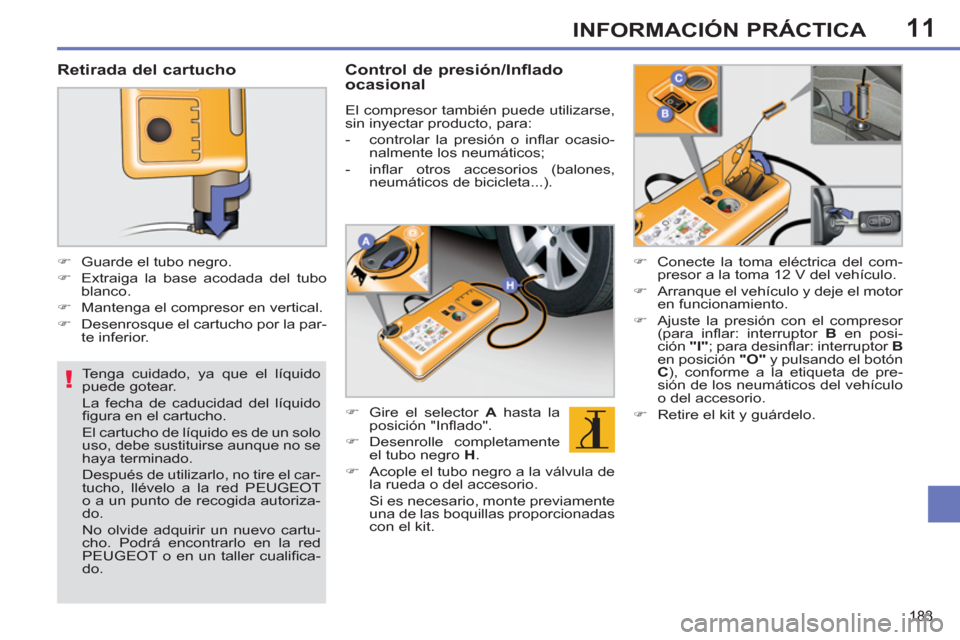 INFORMACIÓN PRÁCTICA 11

Retirada del cartucho

☞ Guarde el tubo negro.
☞ Extraiga la base acodada del tubo blanco.
☞ Mantenga el compresor en vertical.
☞ Desenrosque el cartucho por la parte inferior.

!
Tenga cuidado, ya que el líquido puede gotear.
La fecha de caducidad del líquido figura en el cartucho.
El cartucho de líquido es de un solo uso, debe sustituirse aunque no se haya terminado.
Después de utilizarlo, no tire el cartucho, llévelo a la red PEUGEOT o a un punto de recogida autorizado.
No olvide adquirir un nuevo cartucho. Podrá encontrarlo en la red PEUGEOT o en un taller cualificado.

Control de presión/Inflado ocasional

El compresor también puede utilizarse, sin inyectar producto, para:
- controlar la presión o inflar ocasionalmente los neumáticos;
- inflar otros accesorios (balones, neumáticos de bicicleta...).

A
H

☞ Gire el selector A hasta la posición "Inflado".
☞ Desenrolle completamente el tubo negro H.
☞ Acople el tubo negro a la válvula de la rueda o del accesorio.
Si es necesario, monte previamente una de las boquillas proporcionadas con el kit.

C
B

☞ Conecte la toma eléctrica del compresor a la toma 12 V del vehículo.
☞ Arranque el vehículo y deje el motor en funcionamiento.
☞ Ajuste la presión con el compresor (para inflar: interruptor B en posición "I"; para desinflar: interruptor B en posición "O" y pulsando el botón C), conforme a la etiqueta de presión de los neumáticos del vehículo o del accesorio.
☞ Retire el kit y guárdelo.

183

carmanualsonline.info