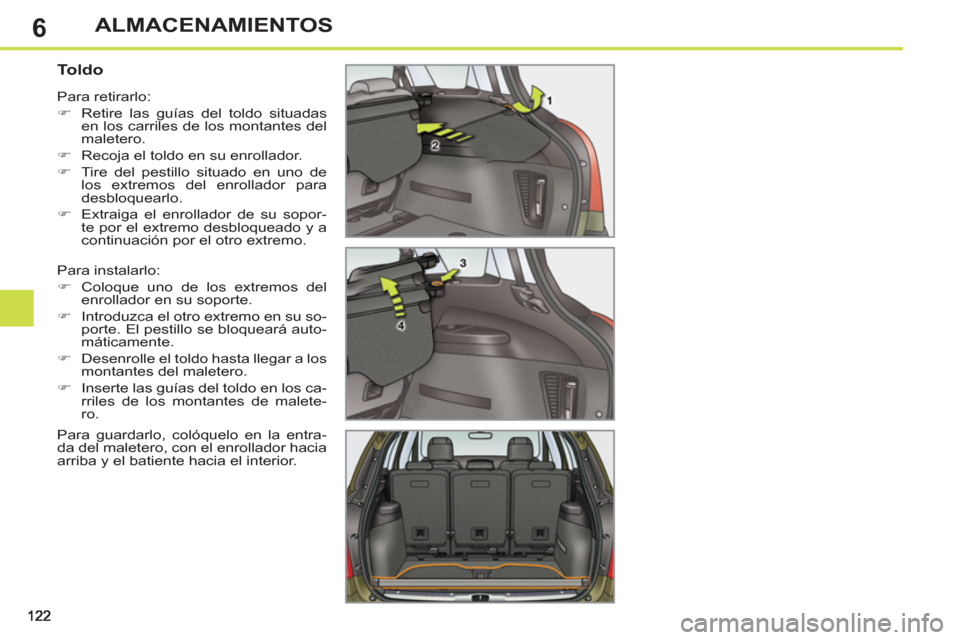 6 ALMACENAMIENTOS

Toldo

Para retirarlo:

☞ Retire las guías del toldo situadas en los carriles de los montantes del maletero.

☞ Recoja el toldo en su enrollador.

☞ Tire del pestillo situado en uno de los extremos del enrollador para desbloquearlo.

☞ Extraiga el enrollador de su soporte por el extremo desbloqueado y a continuación por el otro extremo.

Para instalarlo:

☞ Coloque uno de los extremos del enrollador en su soporte.

☞ Introduzca el otro extremo en su soporte. El pestillo se bloqueará automáticamente.

☞ Desenrolle el toldo hasta llegar a los montantes del maletero.

☞ Inserte las guías del toldo en los carriles de los montantes de maletero.

Para guardarlo, colóquelo en la entrada del maletero, con el enrollador hacia arriba y el batiente hacia el interior.

1

2

3

4

122

carmanualsonline.info