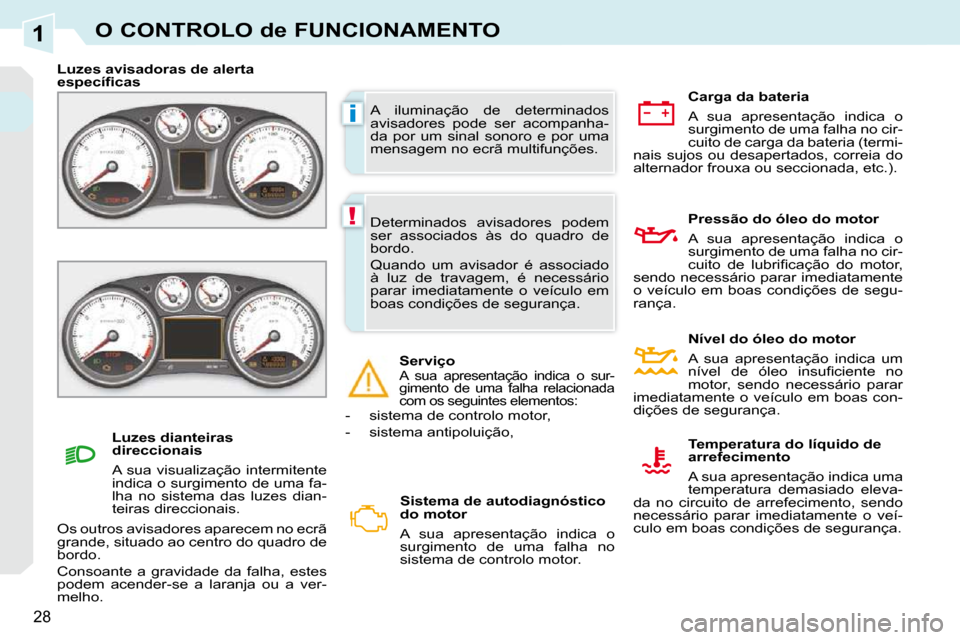 1

O CONTROLO de FUNCIONAMENTO

Luzes avisadoras de alerta específicas

STOP

STOP

Luzes dianteiras direccionais

A sua visualização intermitente indica o surgimento de uma falha no sistema das luzes dianteiras direccionais.

Os outros avisadores aparecem no ecrã grande, situado ao centro do quadro de bordo.

Consoante a gravidade da falha, estes podem acender-se a laranja ou a vermelho.

i

A iluminação de determinados avisadores pode ser acompanhada por um sinal sonoro e por uma mensagem no ecrã multifunções.

!

Determinados avisadores podem ser associados às do quadro de bordo.

Quando um avisador é associado à luz de travagem, é necessário parar imediatamente o veículo em boas condições de segurança.

Serviço

A sua apresentação indica o surgimento de uma falha relacionada com os seguintes elementos:

- sistema de controlo motor,

- sistema antipoluição,

Sistema de autodiagnóstico do motor

A sua apresentação indica o surgimento de uma falha no sistema de controlo motor.

Carga da bateria

A sua apresentação indica o surgimento de uma falha no circuito de carga da bateria (terminais sujos ou desapertados, correia do alternador frouxa ou seccionada, etc.).

Pressão do óleo do motor

A sua apresentação indica o surgimento de uma falha no circuito de lubrificação do motor, sendo necessário parar imediatamente o veículo em boas condições de segurança.

Nível do óleo do motor

A sua apresentação indica um nível de óleo insuficiente no motor, sendo necessário parar imediatamente o veículo em boas condições de segurança.

Temperatura do líquido de arrefecimento

A sua apresentação indica uma temperatura demasiado elevada no circuito de arrefecimento, sendo necessário parar imediatamente o veículo em boas condições de segurança.

28

carmanualsonline.info