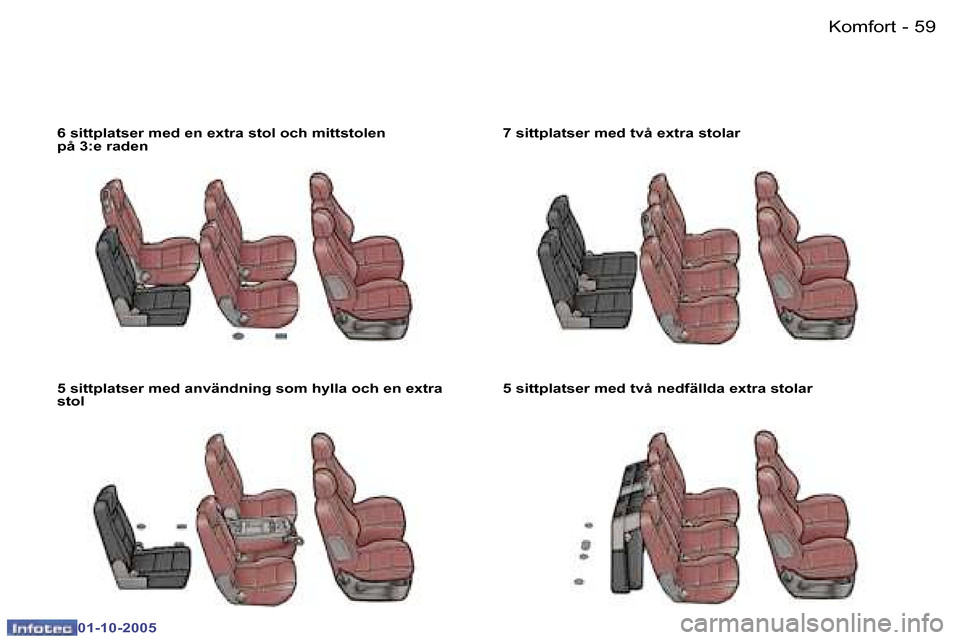 Komfort - 59

6 sittplatser med en extra stol och mittstolen på 3:e raden

7 sittplatser med två extra stolar

5 sittplatser med användning som hylla och en extra stol

5 sittplatser med två nedfällda extra stolar

Infotec 01-10-2005

carmanualsonline.info