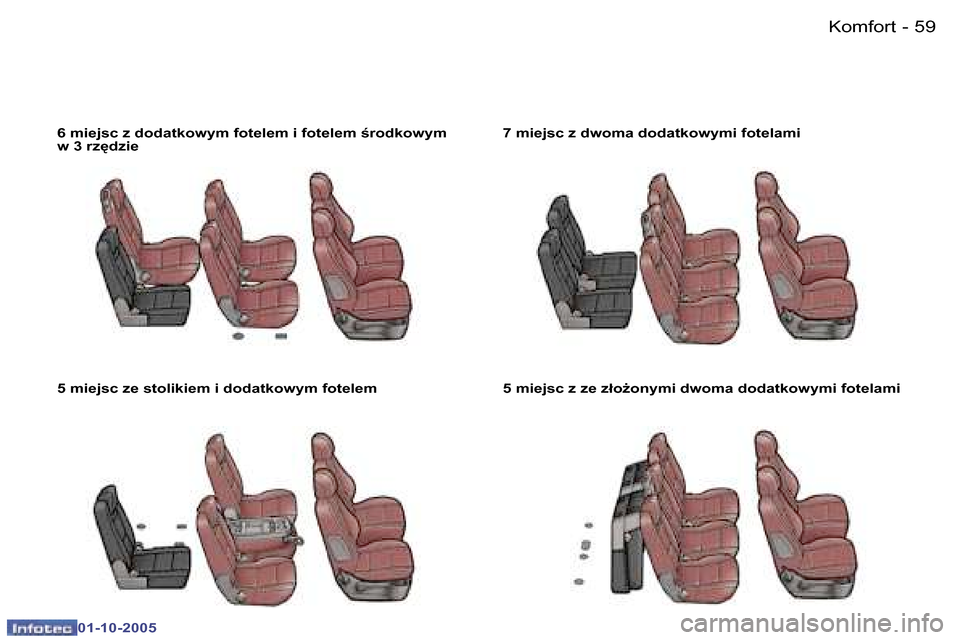 Komfort - 59

6 miejsc z dodatkowym fotelem i fotelem środkowym w 3 rzędzie

7 miejsc z dwoma dodatkowymi fotelami

5 miejsc ze stolikiem i dodatkowym fotelem

5 miejsc z ze złożonymi dwoma dodatkowymi fotelami

Infotec 01-10-2005

carmanualsonline.info