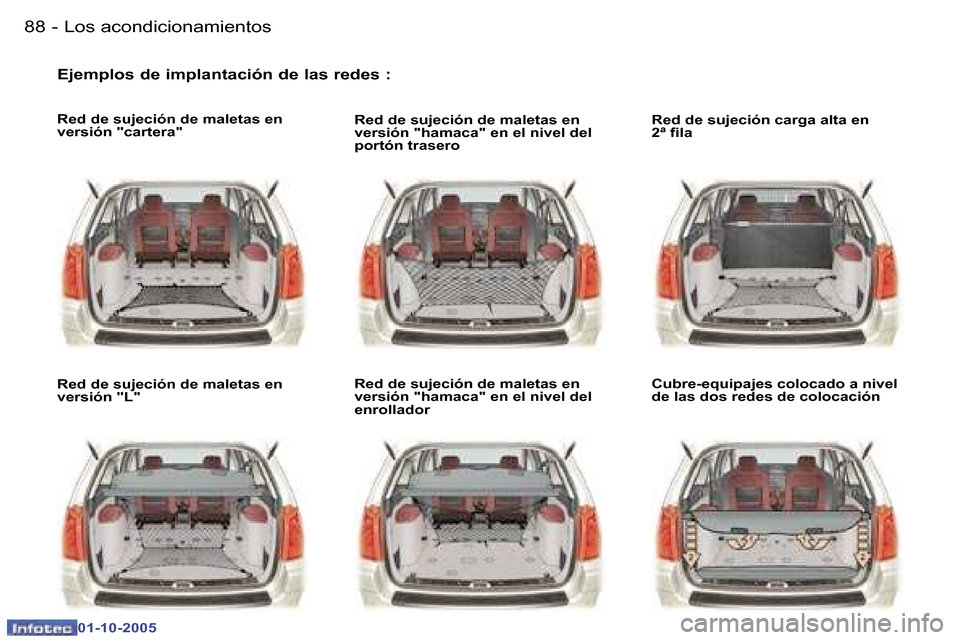 88 - Los acondicionamientos

Ejemplos de implantación de las redes :

Red de sujeción de maletas en versión "cartera"

Red de sujeción de maletas en versión "hamaca" en el nivel del portón trasero

Red de sujeción carga alta en 2ª fila

Red de sujeción de maletas en versión "L"

Red de sujeción de maletas en versión "hamaca" en el nivel del enrollador

Cubre-equipajes colocado a nivel de las dos redes de colocación

Infotec 01-10-2005

carmanualsonline.info