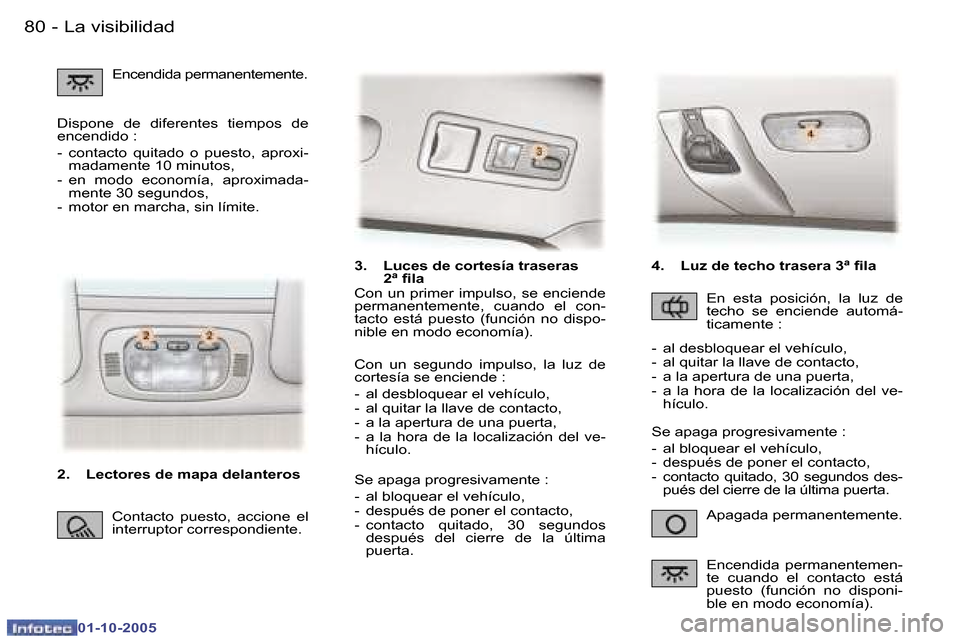 80 - La visibilidad

Encendida permanentemente.

Dispone de diferentes tiempos de encendido :
- contacto quitado o puesto, aproximadamente 10 minutos,
- en modo economía, aproximadamente 30 segundos,
- motor en marcha, sin límite.

2

2

2. Lectores de mapa delanteros

Contacto puesto, accione el interruptor correspondiente.

3

3. Luces de cortesía traseras 2ª fila
Con un primer impulso, se enciende permanentemente, cuando el contacto está puesto (función no disponible en modo economía).

Con un segundo impulso, la luz de cortesía se enciende :
- al desbloquear el vehículo,
- al quitar la llave de contacto,
- a la apertura de una puerta,
- a la hora de la localización del vehículo.

Se apaga progresivamente :
- al bloquear el vehículo,
- después de poner el contacto,
- contacto quitado, 30 segundos después del cierre de la última puerta.

4

4. Luz de techo trasera 3ª fila

En esta posición, la luz de techo se enciende automáticamente :
- al desbloquear el vehículo,
- al quitar la llave de contacto,
- a la apertura de una puerta,
- a la hora de la localización del vehículo.

Se apaga progresivamente :
- al bloquear el vehículo,
- después de poner el contacto,
- contacto quitado, 30 segundos después del cierre de la última puerta.

Apagada permanentemente.

Encendida permanentemente cuando el contacto está puesto (función no disponible en modo economía).

Infotec 01-10-2005

carmanualsonline.info