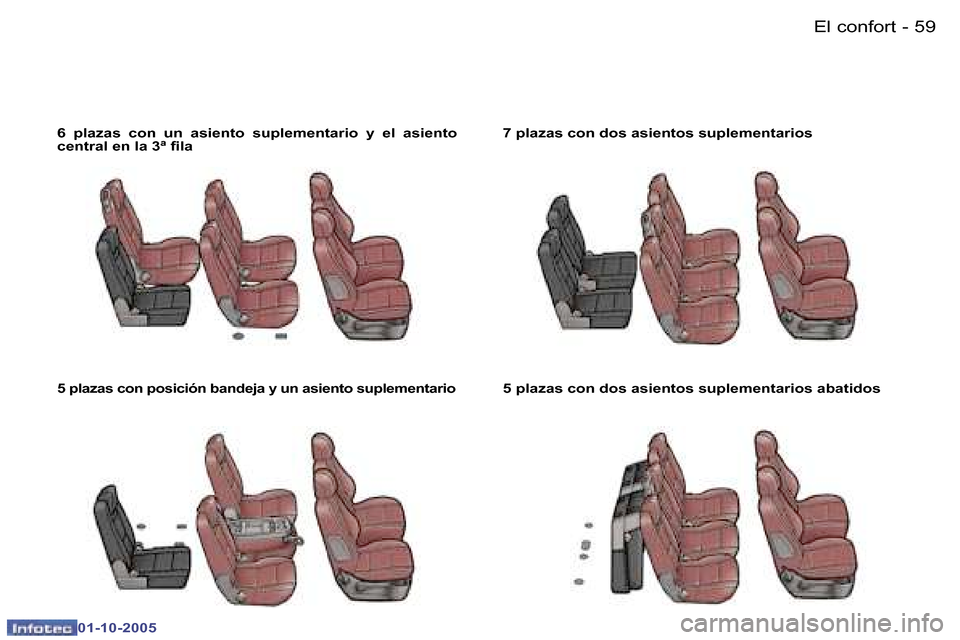 El confort - 59

6 plazas con un asiento suplementario y el asiento central en la 3ª fila

7 plazas con dos asientos suplementarios

5 plazas con posición bandeja y un asiento suplementario

5 plazas con dos asientos suplementarios abatidos

Infotec 01-10-2005

carmanualsonline.info