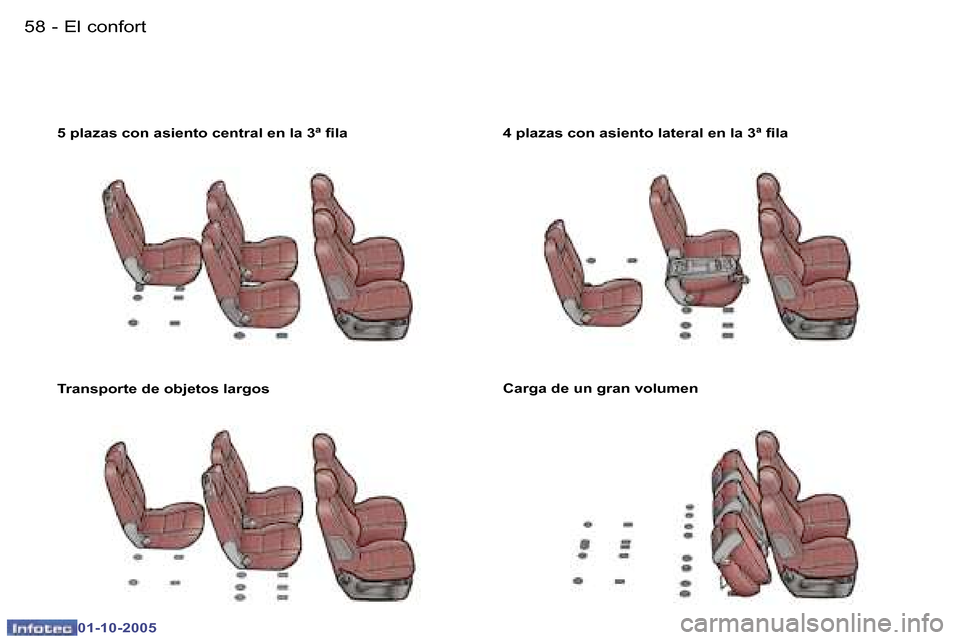 58 - El confort

5 plazas con asiento central en la 3ª fila

4 plazas con asiento lateral en la 3ª fila

Transporte de objetos largos

Carga de un gran volumen

Infotec 01-10-2005

carmanualsonline.info