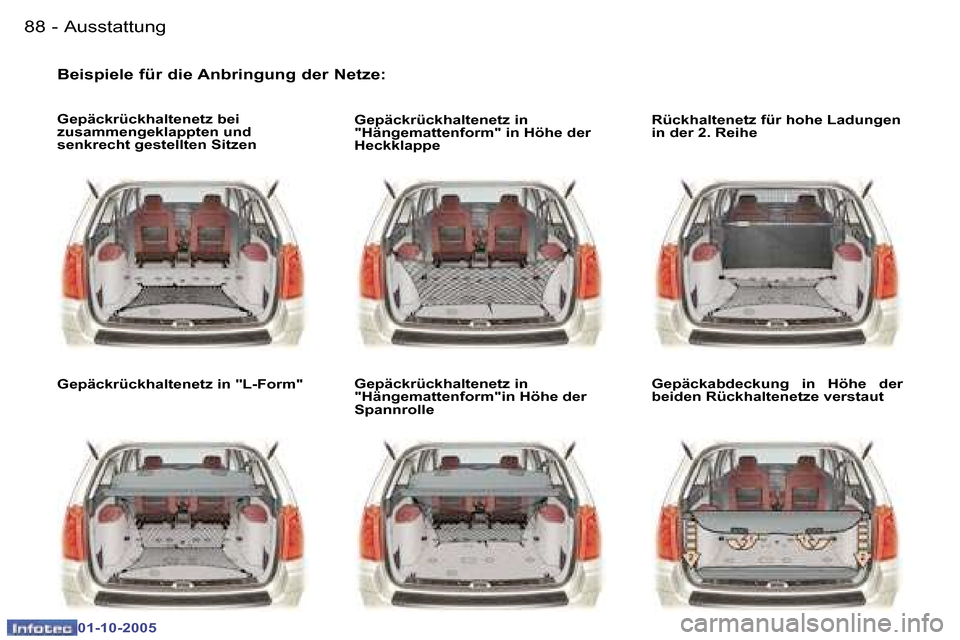 88 - Ausstattung

Beispiele für die Anbringung der Netze:

Gepäckrückhaltenetz bei zusammengeklappten und senkrecht gestellten Sitzen

Gepäckrückhaltenetz in "Hängemattenform" in Höhe der Heckklappe

Rückhaltenetz für hohe Ladungen in der 2. Reihe

Gepäckrückhaltenetz in "L-Form"

Gepäckrückhaltenetz in "Hängemattenform"in Höhe der Spannrolle

Gepäckabdeckung in Höhe der beiden Rückhaltenetze verstaut

Infotec 01-10-2005

carmanualsonline.info