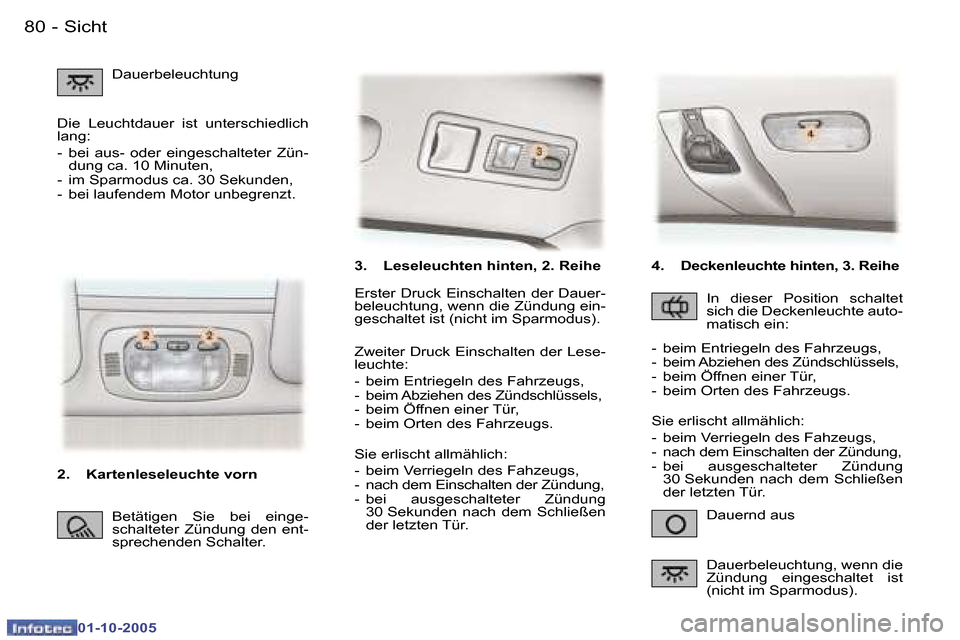 80 - Sicht

Dauerbeleuchtung

Die Leuchtdauer ist unterschiedlich lang:
- bei aus- oder eingeschalteter Zündung ca. 10 Minuten,
- im Sparmodus ca. 30 Sekunden,
- bei laufendem Motor unbegrenzt.

2

2

2. Kartenleseleuchte vorn

Betätigen Sie bei eingeschalteter Zündung den entsprechenden Schalter.

3

3. Leseleuchten hinten, 2. Reihe

Erster Druck Einschalten der Dauerbeleuchtung, wenn die Zündung eingeschaltet ist (nicht im Sparmodus).

Zweiter Druck Einschalten der Leseleuchte:
- beim Entriegeln des Fahrzeugs,
- beim Abziehen des Zündschlüssels,
- beim Öffnen einer Tür,
- beim Orten des Fahrzeugs.

Sie erlischt allmählich:
- beim Verriegeln des Fahzeugs,
- nach dem Einschalten der Zündung,
- bei ausgeschalteter Zündung 30 Sekunden nach dem Schließen der letzten Tür.

4

4. Deckenleuchte hinten, 3. Reihe

In dieser Position schaltet sich die Deckenleuchte automatisch ein:
- beim Entriegeln des Fahrzeugs,
- beim Abziehen des Zündschlüssels,
- beim Öffnen einer Tür,
- beim Orten des Fahrzeugs.

Sie erlischt allmählich:
- beim Verriegeln des Fahzeugs,
- nach dem Einschalten der Zündung,
- bei ausgeschalteter Zündung 30 Sekunden nach dem Schließen der letzten Tür.

Dauernd aus

Dauerbeleuchtung, wenn die Zündung eingeschaltet ist (nicht im Sparmodus).

Infotec 01-10-2005

carmanualsonline.info