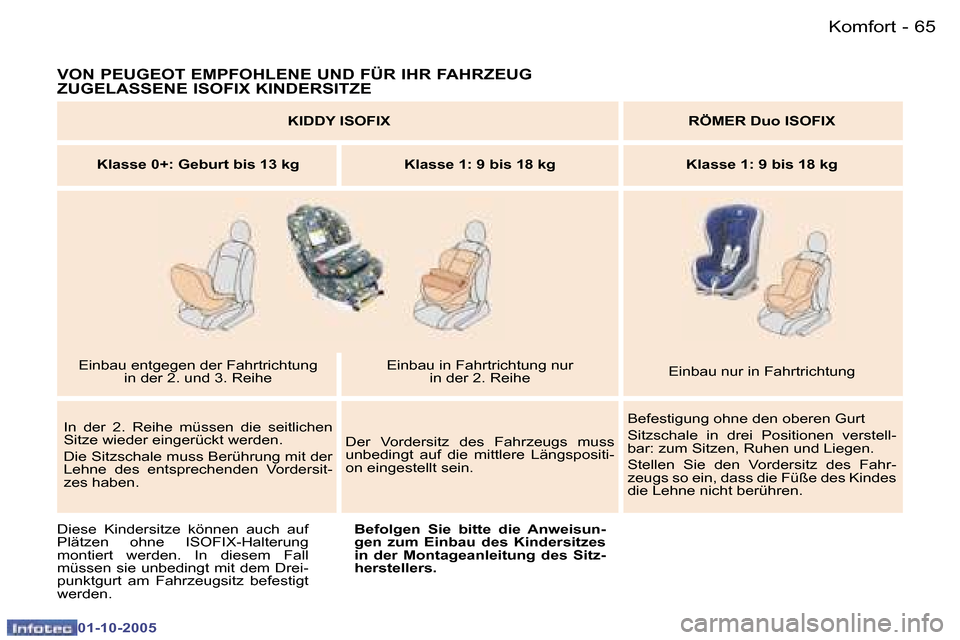 Komfort - 65

VON PEUGEOT EMPFOHLENE UND FÜR IHR FAHRZEUG ZUGELASSENE ISOFIX KINDERSITZE

| KIDDY ISOFIX | | RÖMER Duo ISOFIX |
|---|---|---|
| Klasse 0+: Geburt bis 13 kg | Klasse 1: 9 bis 18 kg | Klasse 1: 9 bis 18 kg |
| Einbau entgegen der Fahrtrichtung in der 2. und 3. Reihe | Einbau in Fahrtrichtung nur in der 2. Reihe | Einbau nur in Fahrtrichtung |
| In der 2. Reihe müssen die seitlichen Sitze wieder eingerückt werden. Die Sitzschale muss Berührung mit der Lehne des entsprechenden Vordersitzes haben. | Der Vordersitz des Fahrzeugs muss unbedingt auf die mittlere Längsposition eingestellt sein. | Befestigung ohne den oberen Gurt Sitzschale in drei Positionen verstellbar: zum Sitzen, Ruhen und Liegen. Stellen Sie den Vordersitz des Fahrzeugs so ein, dass die Füße des Kindes die Lehne nicht berühren. |

Diese Kindersitze können auch auf Plätzen ohne ISOFIX-Halterung montiert werden. In diesem Fall müssen sie unbedingt mit dem Dreipunktgurt am Fahrzeugsitz befestigt werden.

Befolgen Sie bitte die Anweisungen zum Einbau des Kindersitzes in der Montageanleitung des Sitzherstellers.

Infotec 01-10-2005

carmanualsonline.info