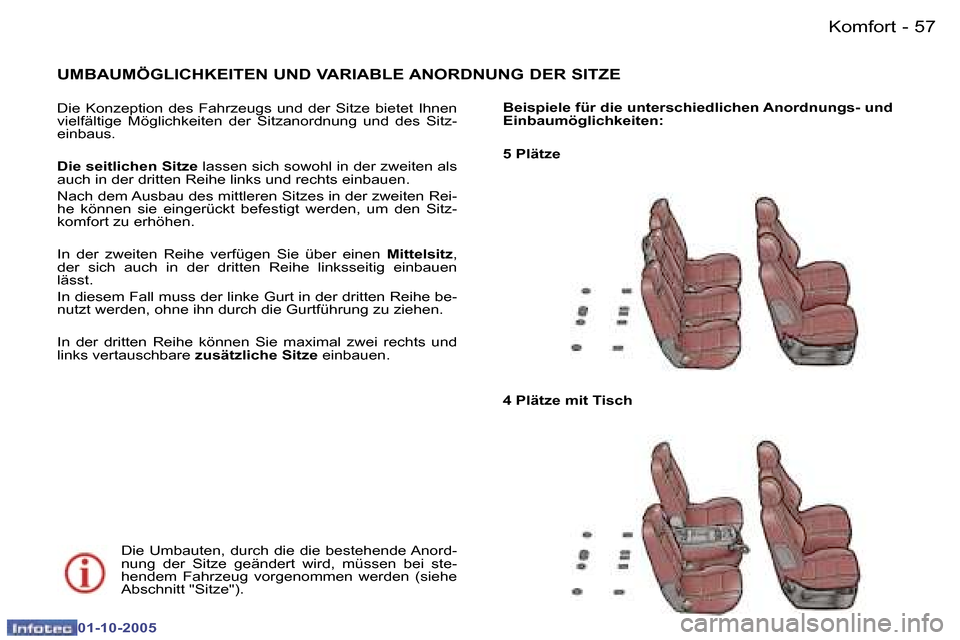 Komfort - 57

UMBAUMÖGLICHKEITEN UND VARIABLE ANORDNUNG DER SITZE

Die Konzeption des Fahrzeugs und der Sitze bietet Ihnen vielfältige Möglichkeiten der Sitzanordnung und des Sitzeinbaus.

Die seitlichen Sitze lassen sich sowohl in der zweiten als auch in der dritten Reihe links und rechts einbauen.

Nach dem Ausbau des mittleren Sitzes in der zweiten Reihe können sie eingerückt befestigt werden, um den Sitzkomfort zu erhöhen.

In der zweiten Reihe verfügen Sie über einen Mittelsitz, der sich auch in der dritten Reihe linksseitig einbauen lässt.

In diesem Fall muss der linke Gurt in der dritten Reihe benutzt werden, ohne ihn durch die Gurtführung zu ziehen.

In der dritten Reihe können Sie maximal zwei rechts und links vertauschbare zusätzliche Sitze einbauen.

Die Umbauten, durch die die bestehende Anordnung der Sitze geändert wird, müssen bei stehendem Fahrzeug vorgenommen werden (siehe Abschnitt "Sitze").

Beispiele für die unterschiedlichen Anordnungs- und Einbaumöglichkeiten:

5 Plätze

4 Plätze mit Tisch

Infotec 01-10-2005

carmanualsonline.info