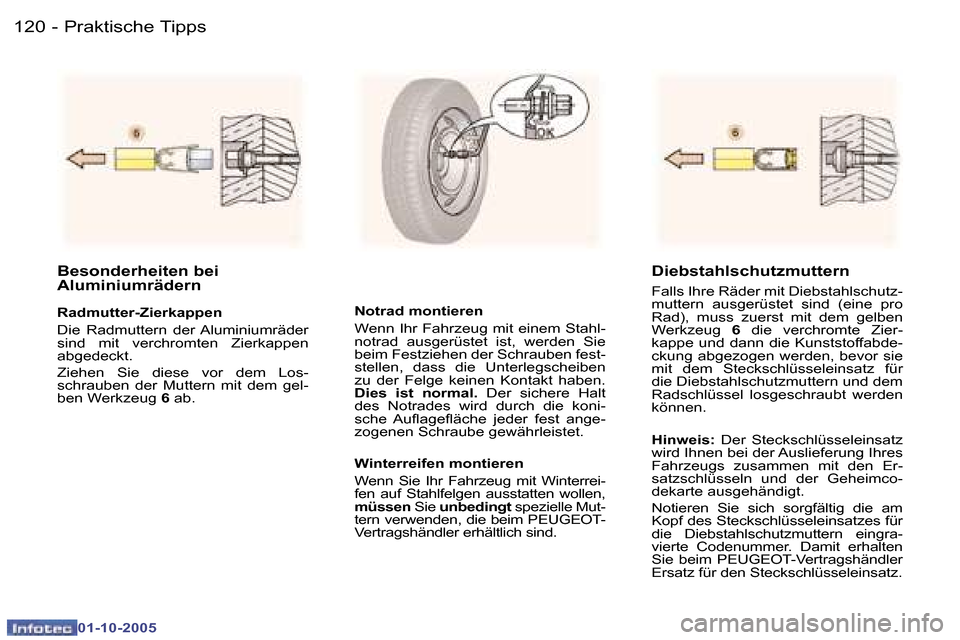 120 - Praktische Tipps

6

OK

6

Besonderheiten bei Aluminiumrädern

Radmutter-Zierkappen

Die Radmuttern der Aluminiumräder sind mit verchromten Zierkappen abgedeckt.

Ziehen Sie diese vor dem Losschrauben der Muttern mit dem gelben Werkzeug 6 ab.

Notrad montieren

Wenn Ihr Fahrzeug mit einem Stahlnotrad ausgerüstet ist, werden Sie beim Festziehen der Schrauben feststellen, dass die Unterlegscheiben zu der Felge keinen Kontakt haben. Dies ist normal. Der sichere Halt des Notrades wird durch die konische Auflagefläche jeder fest angezogenen Schraube gewährleistet.

Winterreifen montieren

Wenn Sie Ihr Fahrzeug mit Winterreifen auf Stahlfelgen ausstatten wollen, müssen Sie unbedingt spezielle Muttern verwenden, die beim PEUGEOT-Vertragshändler erhältlich sind.

Diebstahlschutzmuttern

Falls Ihre Räder mit Diebstahlschutzmuttern ausgerüstet sind (eine pro Rad), muss zuerst mit dem gelben Werkzeug 6 die verchromte Zierkappe und dann die Kunststoffabdeckung abgezogen werden, bevor sie mit dem Steckschlüsseleinsatz für die Diebstahlschutzmuttern und dem Radschlüssel losgeschraubt werden können.

Hinweis: Der Steckschlüsseleinsatz wird Ihnen bei der Auslieferung Ihres Fahrzeugs zusammen mit den Ersatzschlüsseln und der Geheimcodekarte ausgehändigt.

Notieren Sie sich sorgfältig die am Kopf des Steckschlüsseleinsatzes für die Diebstahlschutzmuttern eingravierte Codenummer. Damit erhalten Sie beim PEUGEOT-Vertragshändler Ersatz für den Steckschlüsseleinsatz.

Infotec 01-10-2005

carmanualsonline.info