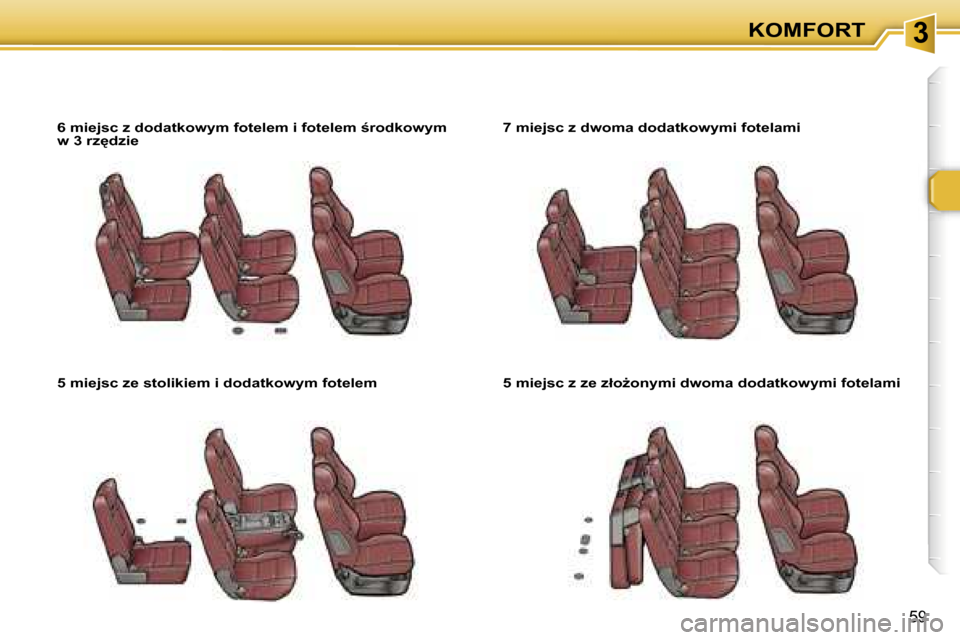 KOMFORT

3

6 miejsc z dodatkowym fotelem i fotelem środkowym w 3 rzędzie

7 miejsc z dwoma dodatkowymi fotelami

5 miejsc ze stolikiem i dodatkowym fotelem

5 miejsc z ze złożonymi dwoma dodatkowymi fotelami

59

carmanualsonline.info