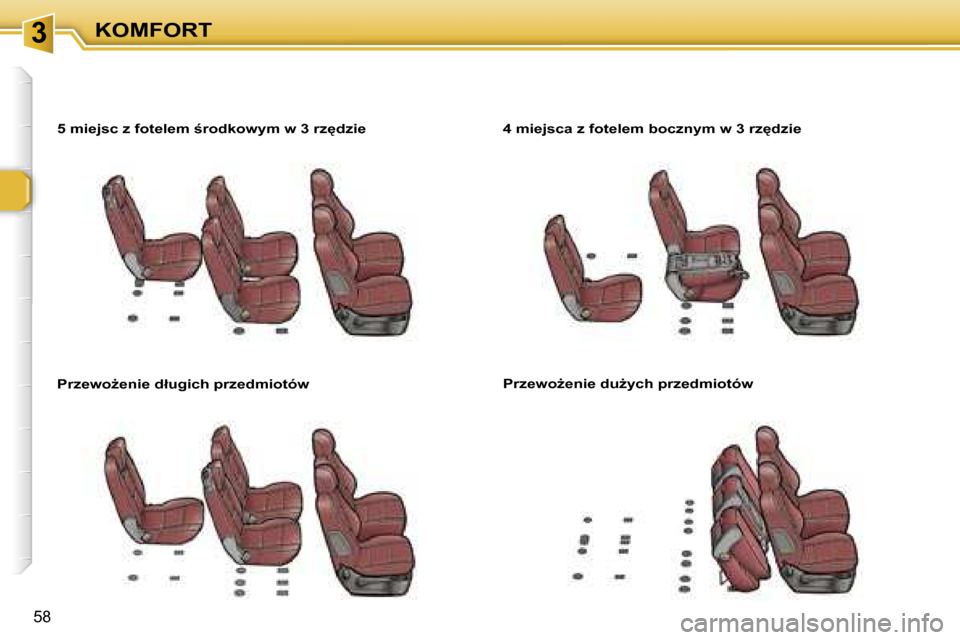 3 KOMFORT

5 miejsc z fotelem środkowym w 3 rzędzie

4 miejsca z fotelem bocznym w 3 rzędzie

Przewożenie długich przedmiotów

Przewożenie dużych przedmiotów

58

carmanualsonline.info