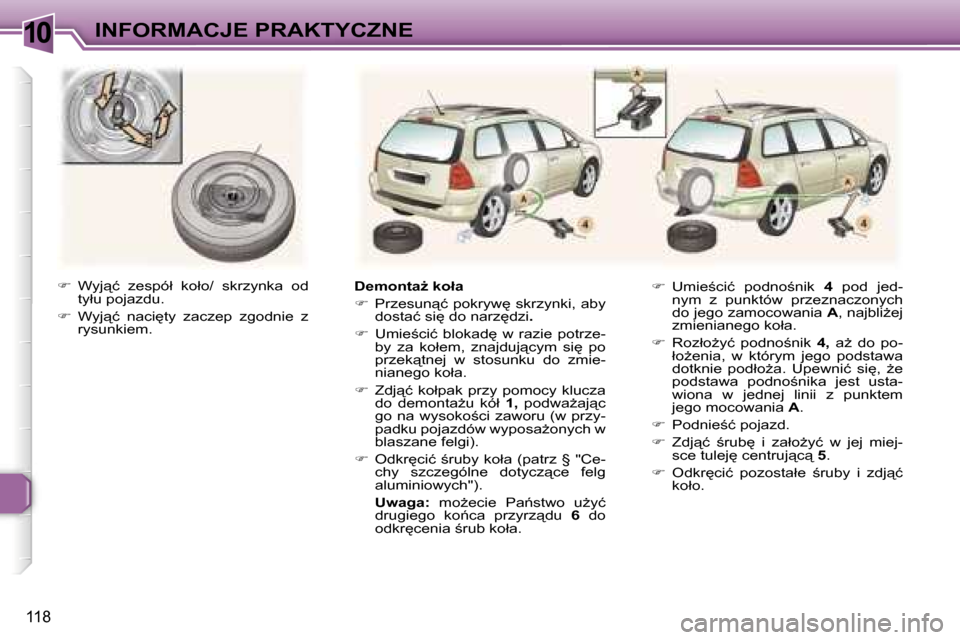 10 INFORMACJE PRAKTYCZNE

A

A

4

A

4

☞ Wyjąć zespół koło/ skrzynka od tyłu pojazdu.

☞ Wyjąć nacięty zaczep zgodnie z rysunkiem.

Demontaż koła

☞ Przesunąć pokrywę skrzynki, aby dostać się do narzędzi.

☞ Umieścić blokadę w razie potrzeby za kołem, znajdującym się po przekątnej w stosunku do zmienianego koła.

☞ Zdjąć kołpak przy pomocy klucza do demontażu kół 1, podważając go na wysokości zaworu (w przypadku pojazdów wyposażonych w blaszane felgi).

☞ Odkręcić śruby koła (patrz § "Cechy szczególne dotyczące felg aluminiowych").

Uwaga: możecie Państwo użyć drugiego końca przyrządu 6 do odkręcenia śrub koła.

☞ Umieścić podnośnik 4 pod jednym z punktów przeznaczonych do jego zamocowania A, najbliżej zmienianego koła.

☞ Rozłożyć podnośnik 4, aż do położenia, w którym jego podstawa dotknie podłoża. Upewnić się, że podstawa podnośnika jest ustawiona w jednej linii z punktem jego mocowania A.

☞ Podnieść pojazd.

☞ Zdjąć śrubę i założyć w jej miejsce tuleję centrującą 5.

☞ Odkręcić pozostałe śruby i zdjąć koło.

118

carmanualsonline.info