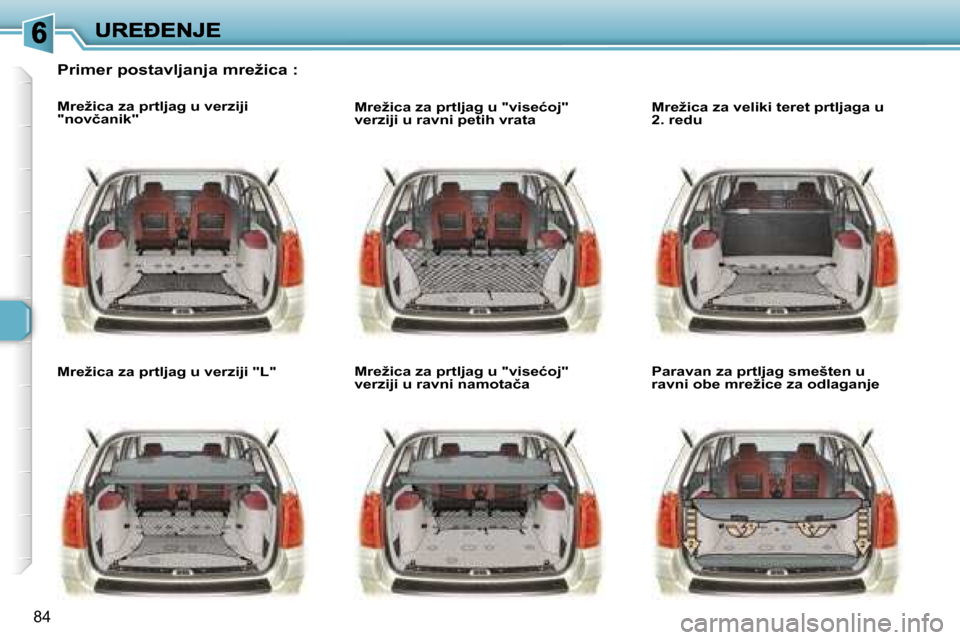 6

UREĐENJE

Primer postavljanja mrežica :

Mrežica za prtljag u verziji "novčanik"

Mrežica za prtljag u "visećoj" verziji u ravni petih vrata

Mrežica za veliki teret prtljaga u 2. redu

Mrežica za prtljag u verziji "L"

Mrežica za prtljag u "visećoj" verziji u ravni namotača

Paravan za prtljag smešten u ravni obe mrežice za odlaganje

84

carmanualsonline.info