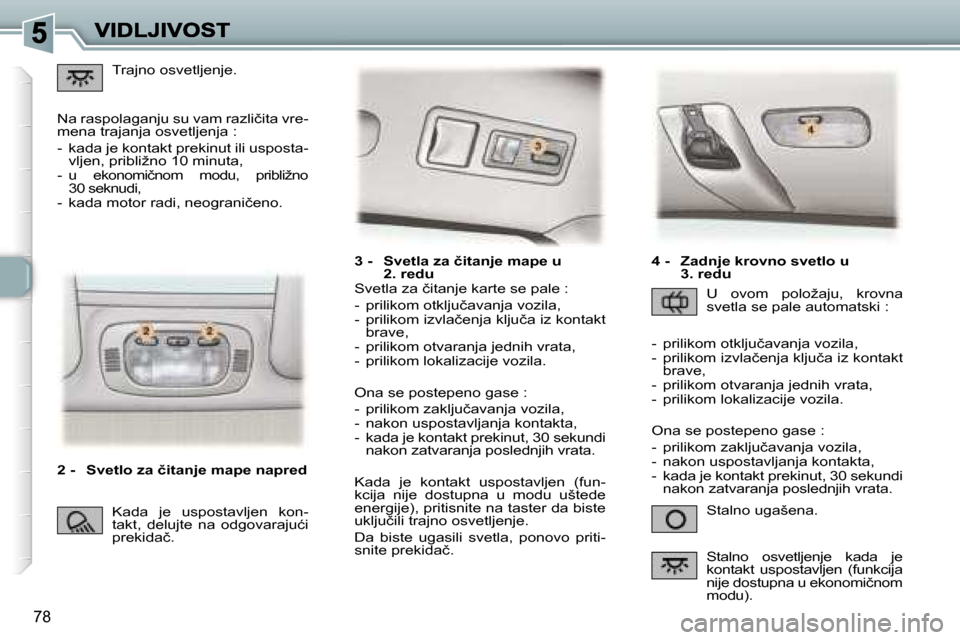 5 VIDLJIVOST

Trajno osvetljenje.

Na raspolaganju su vam različita vremena trajanja osvetljenja :
- kada je kontakt prekinut ili uspostavljen, približno 10 minuta,
- u ekonomičnom modu, približno 30 seknudi,
- kada motor radi, neograničeno.

2 2

2 - Svetlo za čitanje mape napred

Kada je uspostavljen kontakt, delujte na odgovarajući prekidač.

3

3 - Svetla za čitanje mape u 2. redu
Svetla za čitanje karte se pale :
- prilikom otključavanja vozila,
- prilikom izvlačenja ključa iz kontakt brave,
- prilikom otvaranja jednih vrata,
- prilikom lokalizacije vozila.

Ona se postepeno gase :
- prilikom zaključavanja vozila,
- nakon uspostavljanja kontakta,
- kada je kontakt prekinut, 30 sekundi nakon zatvaranja poslednjih vrata.

Kada je kontakt uspostavljen (funkcija nije dostupna u modu uštede energije), pritisnite na taster da biste uključili trajno osvetljenje.
Da biste ugasili svetla, ponovo pritisnite prekidač.

4

4 - Zadnje krovno svetlo u 3. redu

U ovom položaju, krovna svetla se pale automatski :

- prilikom otključavanja vozila,
- prilikom izvlačenja ključa iz kontakt brave,
- prilikom otvaranja jednih vrata,
- prilikom lokalizacije vozila.

Ona se postepeno gase :
- prilikom zaključavanja vozila,
- nakon uspostavljanja kontakta,
- kada je kontakt prekinut, 30 sekundi nakon zatvaranja poslednjih vrata.

Stalno ugašena.

Stalno osvetljenje kada je kontakt uspostavljen (funkcija nije dostupna u ekonomičnom modu).

78

carmanualsonline.info