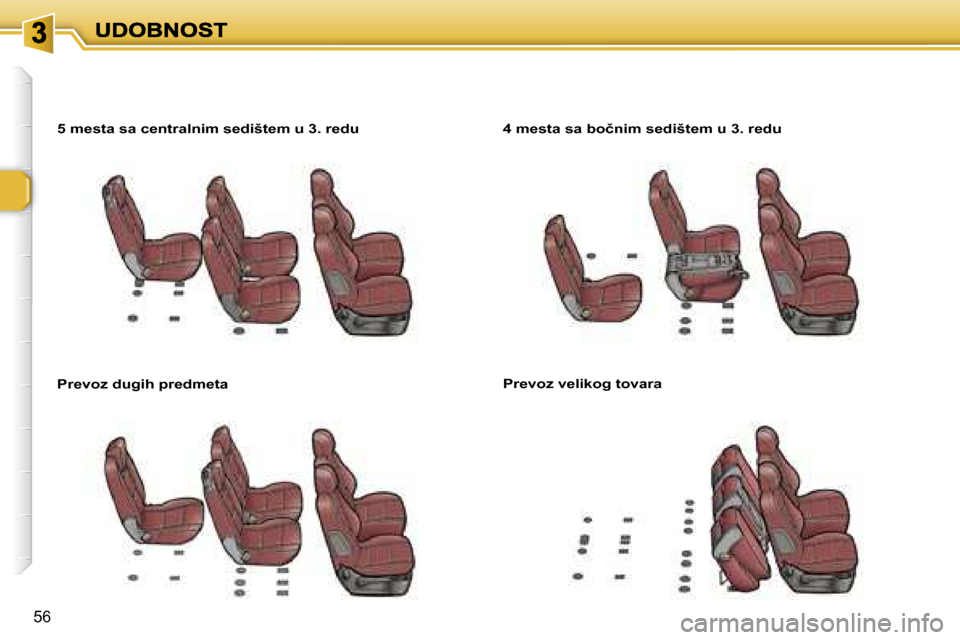 3 UDOBNOST

5 mesta sa centralnim sedištem u 3. redu

4 mesta sa bočnim sedištem u 3. redu

Prevoz dugih predmeta

Prevoz velikog tovara

56

carmanualsonline.info