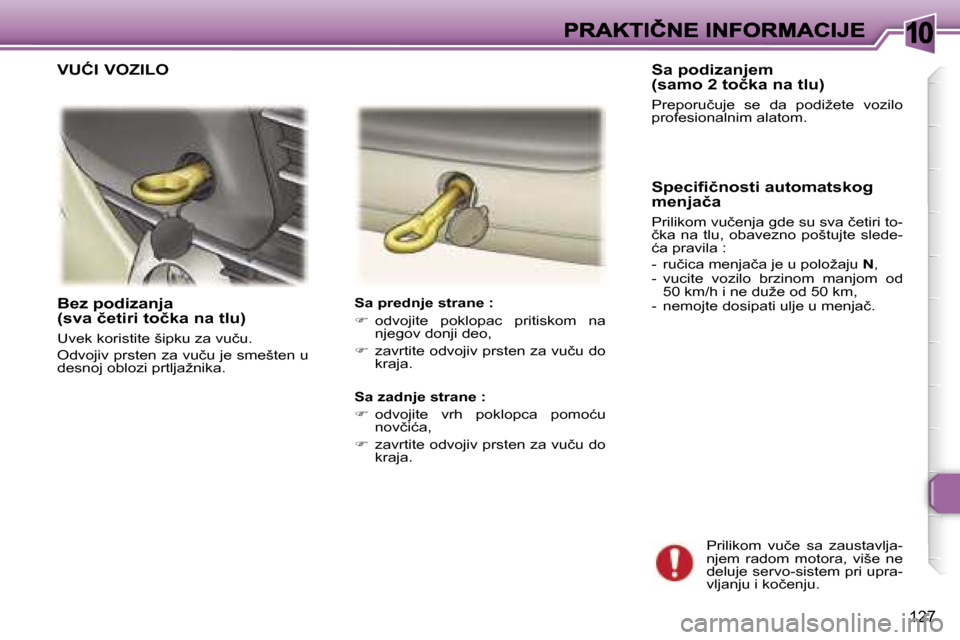 PRAKTIČNE INFORMACIJE

10

VUĆI VOZILO

Bez podizanja
(sva četiri točka na tlu)

Uvek koristite šipku za vuču.

Odvojiv prsten za vuču je smešten u desnoj oblozi prtljažnika.

Sa prednje strane :

☞ odvojite poklopac pritiskom na njegov donji deo,

☞ zavrtite odvojiv prsten za vuču do kraja.

Sa zadnje strane :

☞ odvojite vrh poklopca pomoću novčića,

☞ zavrtite odvojiv prsten za vuču do kraja.

Sa podizanjem
(samo 2 točka na tlu)

Preporučuje se da podižete vozilo profesionalnim alatom.

Specifičnosti automatskog menjača

Prilikom vučenja gde su sva četiri točka na tlu, obavezno poštujte sledeća pravila :

- ručica menjača je u položaju N,
- vucite vozilo brzinom manjom od 50 km/h i ne duže od 50 km,
- nemojte dosipati ulje u menjač.

Prilikom vuče sa zaustavljanjem radom motora, više ne deluje servo-sistem pri upravljanju i kočenju.

127

carmanualsonline.info