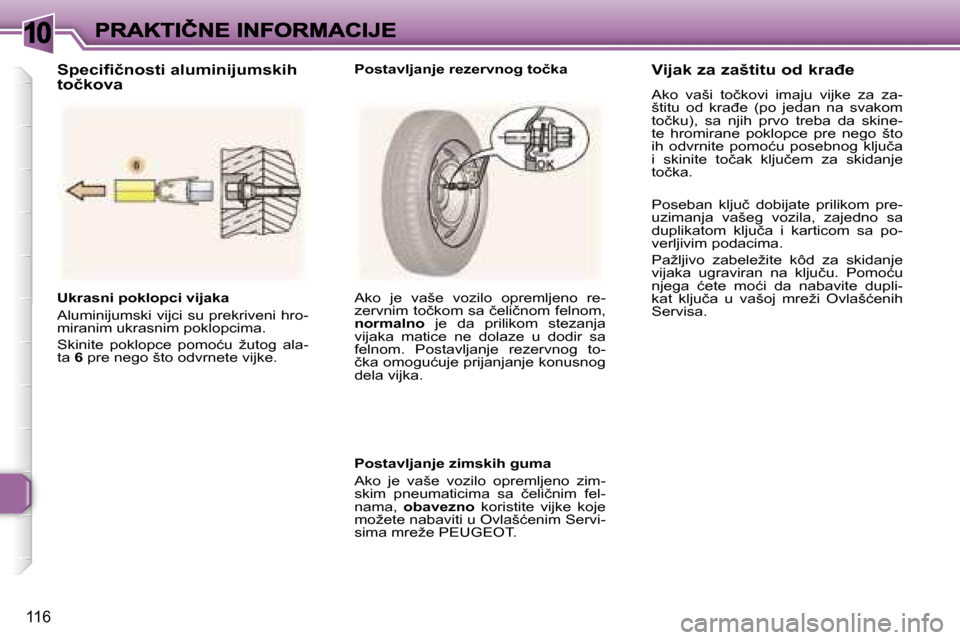 10 PRAKTIČNE INFORMACIJE

Specifičnosti aluminijumskih točkova

6

Ukrasni poklopci vijaka

Aluminijumski vijci su prekriveni hromiranim ukrasnim poklopcima.

Skinite poklopce pomoću žutog alata 6 pre nego što odvrnete vijke.

Postavljanje rezervnog točka

OK

Ako je vaše vozilo opremljeno rezervnim točkom sa čeličnom felnom, normalno je da prilikom stezanja vijaka matice ne dolaze u dodir sa felnom. Postavljanje rezervnog točka omogućuje prijanjanje konusnog dela vijka.

Postavljanje zimskih guma

Ako je vaše vozilo opremljeno zimskim pneumaticima sa čeličnim felnama, obavezno koristite vijke koje možete nabaviti u Ovlašćenim Servisima mreže PEUGEOT.

Vijak za zaštitu od krađe

Ako vaši točkovi imaju vijke za zaštitu od krađe (po jedan na svakom točku), sa njih prvo treba da skinete hromirane poklopce pre nego što ih odvrnite pomoću posebnog ključa i skinite točak ključem za skidanje točka.

Poseban ključ dobijate prilikom preuzimanja vašeg vozila, zajedno sa duplikatom ključa i karticom sa poverljivim podacima.

Pažljivo zabeležite kôd za skidanje vijaka ugraviran na ključu. Pomoću njega ćete moći da nabavite duplikat ključa u vašoj mreži Ovlašćenih Servisa.

116

carmanualsonline.info