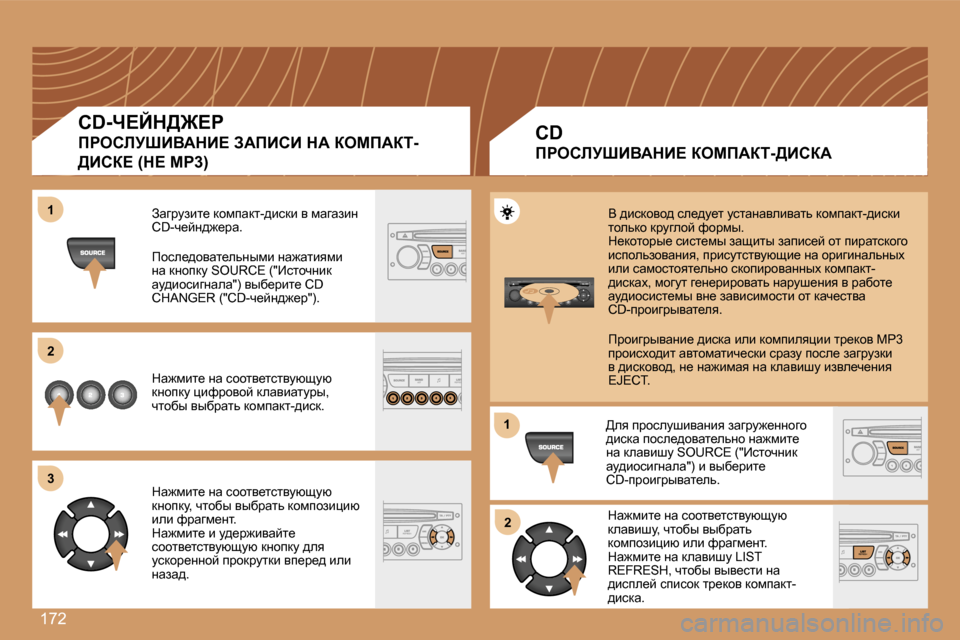 CD-ЧЕЙНДЖЕР
ПРОСЛУШИВАНИЕ ЗАПИСИ НА КОМПАКТ-ДИСКЕ (НЕ MP3)

1

SOURCE

Загрузите компакт-диски в магазин CD-чейнджера.

Последовательными нажатиями на кнопку SOURCE ("Источник аудиосигнала") выберите CD CHANGER ("CD-чейнджер").

2

Нажмите на соответствующую кнопку цифровой клавиатуры, чтобы выбрать компакт-диск.

3

Нажмите на соответствующую кнопку, чтобы выбрать композицию или фрагмент.
Нажмите и удерживайте соответствующую кнопку для ускоренной прокрутки вперед или назад.

CD
ПРОСЛУШИВАНИЕ КОМПАКТ-ДИСКА

В дисковод следует устанавливать компакт-диски только круглой формы.
Некоторые системы защиты записей от пиратского использования, присутствующие на оригинальных или самостоятельно скопированных компакт-дисках, могут генерировать нарушения в работе аудиосистемы вне зависимости от качества CD-проигрывателя.

Проигрывание диска или компиляции треков MP3 происходит автоматически сразу после загрузки в дисковод, не нажимая на клавишу извлечения EJECT.

1

SOURCE

Для прослушивания загруженного диска последовательно нажмите на клавишу SOURCE ("Источник аудиосигнала") и выберите CD-проигрыватель.

2

Нажмите на соответствующую клавишу, чтобы выбрать композицию или фрагмент.
Нажмите на клавишу LIST REFRESH, чтобы вывести на дисплей список треков компакт-диска.

172

carmanualsonline.info