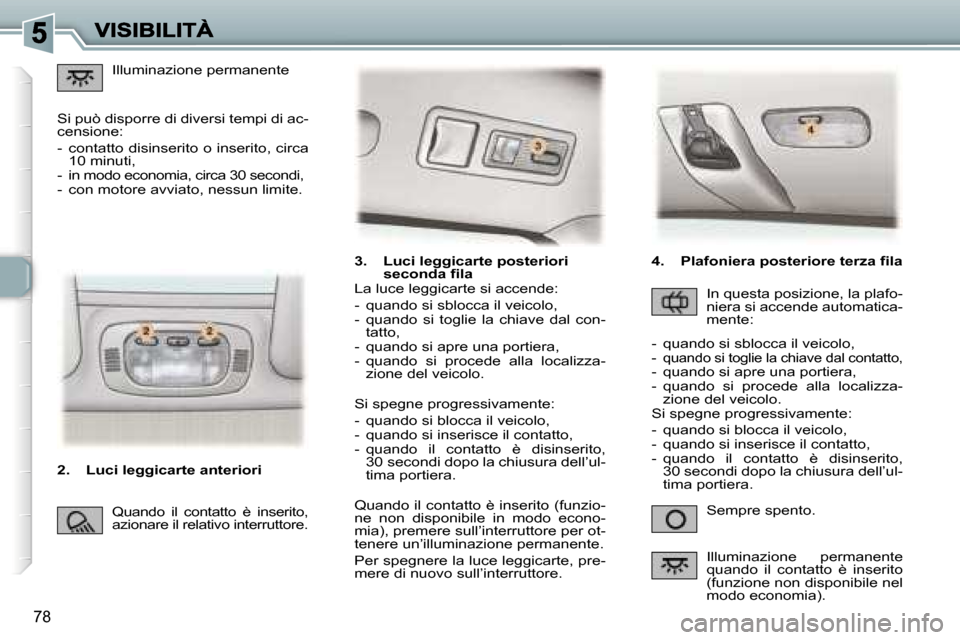 5 VISIBILITÀ

Illuminazione permanente

Si può disporre di diversi tempi di accensione:
- contatto disinserito o inserito, circa 10 minuti,
- in modo economia, circa 30 secondi,
- con motore avviato, nessun limite.

2 2

2. Luci leggicarte anteriori

Quando il contatto è inserito, azionare il relativo interruttore.

3

3. Luci leggicarte posteriori seconda fila
La luce leggicarte si accende:
- quando si sblocca il veicolo,
- quando si toglie la chiave dal contatto,
- quando si apre una portiera,
- quando si procede alla localizzazione del veicolo.

Si spegne progressivamente:
- quando si blocca il veicolo,
- quando si inserisce il contatto,
- quando il contatto è disinserito, 30 secondi dopo la chiusura dell'ultima portiera.

Quando il contatto è inserito (funzione non disponibile in modo economia), premere sull'interruttore per ottenere un'illuminazione permanente.
Per spegnere la luce leggicarte, premere di nuovo sull'interruttore.

4

4. Plafoniera posteriore terza fila

In questa posizione, la plafoniera si accende automaticamente:
- quando si sblocca il veicolo,
- quando si toglie la chiave dal contatto,
- quando si apre una portiera,
- quando si procede alla localizzazione del veicolo.
Si spegne progressivamente:
- quando si blocca il veicolo,
- quando si inserisce il contatto,
- quando il contatto è disinserito, 30 secondi dopo la chiusura dell'ultima portiera.

Sempre spento.

Illuminazione permanente quando il contatto è inserito (funzione non disponibile nel modo economia).

78

carmanualsonline.info