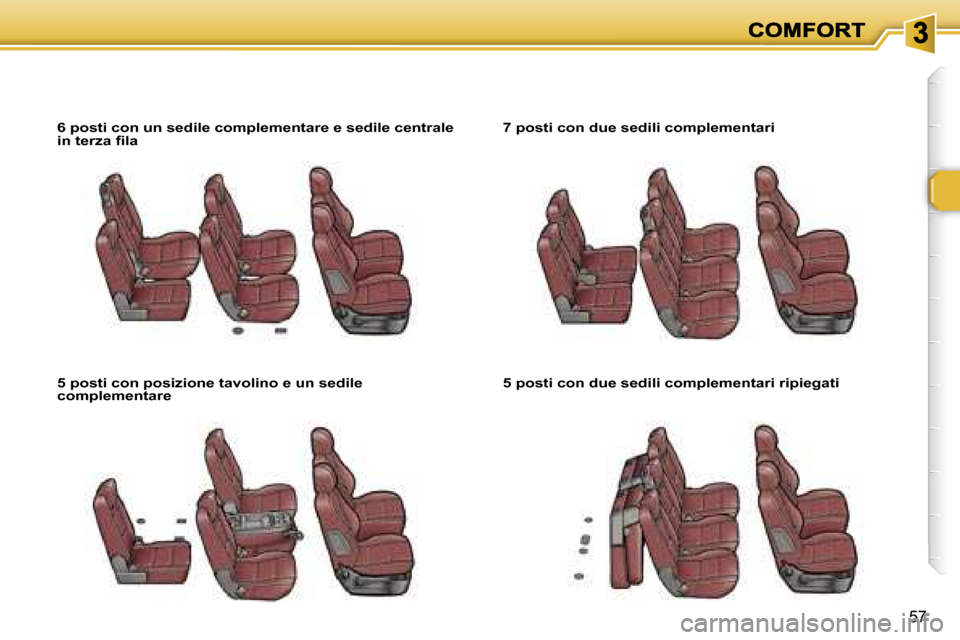 COMFORT

3

6 posti con un sedile complementare e sedile centrale in terza fila

7 posti con due sedili complementari

5 posti con posizione tavolino e un sedile complementare

5 posti con due sedili complementari ripiegati

57

carmanualsonline.info