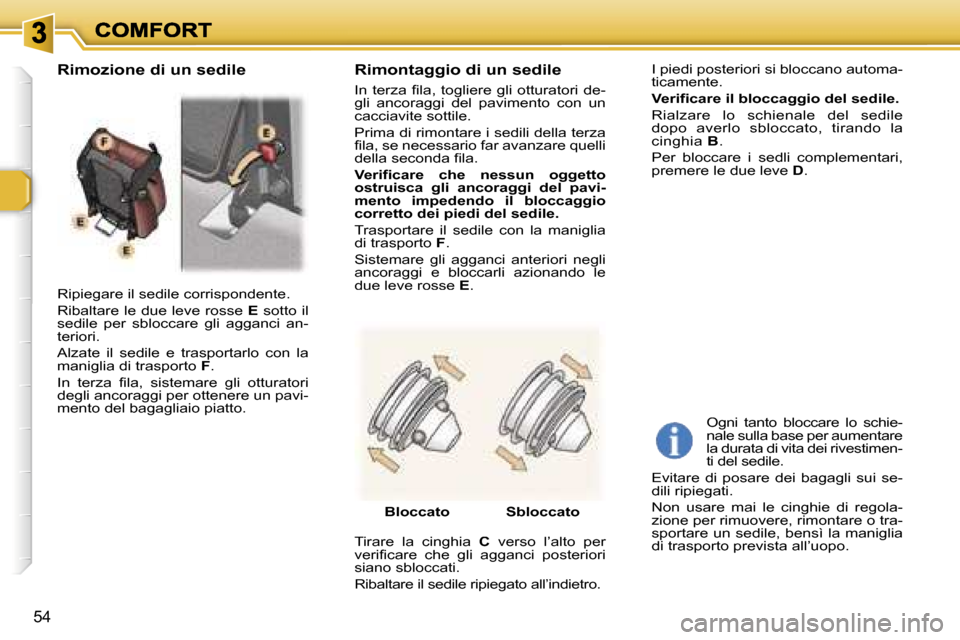 3 COMFORT

Rimozione di un sedile

F

E

E

E

Ripiegare il sedile corrispondente.

Ribaltare le due leve rosse E sotto il sedile per sbloccare gli agganci anteriori.

Alzate il sedile e trasportarlo con la maniglia di trasporto F.

In terza fila, sistemare gli otturatori degli ancoraggi per ottenere un pavimento del bagagliaio piatto.

Rimontaggio di un sedile

In terza fila, togliere gli otturatori degli ancoraggi del pavimento con un cacciavite sottile.

Prima di rimontare i sedili della terza fila, se necessario far avanzare quelli della seconda fila.

Verificare che nessun oggetto ostruisca gli ancoraggi del pavimento impedendo il bloccaggio corretto dei piedi del sedile.

Trasportare il sedile con la maniglia di trasporto F.

Sistemare gli agganci anteriori negli ancoraggi e bloccarli azionando le due leve rosse E.

Bloccato Sbloccato

Tirare la cinghia C verso l'alto per verificare che gli agganci posteriori siano sbloccati.

Ribaltare il sedile ripiegato all'indietro.

I piedi posteriori si bloccano automaticamente.

Verificare il bloccaggio del sedile.

Rialzare lo schienale del sedile dopo averlo sbloccato, tirando la cinghia B.

Per bloccare i sedli complementari, premere le due leve D.

Ogni tanto bloccare lo schienale sulla base per aumentare la durata di vita dei rivestimenti del sedile.

Evitare di posare dei bagagli sui sedili ripiegati.

Non usare mai le cinghie di regolazione per rimuovere, rimontare o trasportare un sedile, bensì la maniglia di trasporto prevista all'uopo.

54

carmanualsonline.info