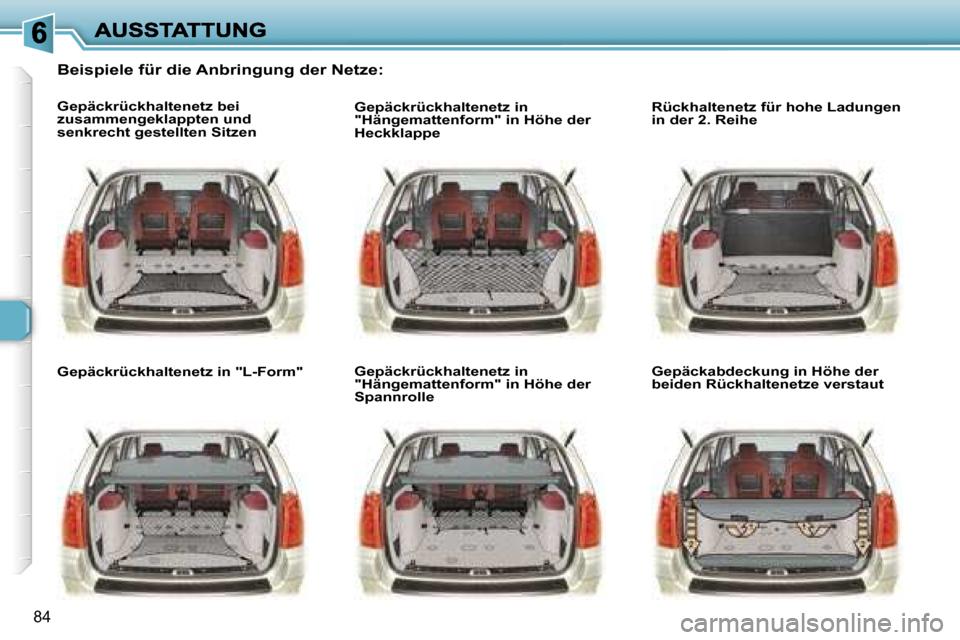 6 AUSSTATTUNG

Beispiele für die Anbringung der Netze:

Gepäckrückhaltenetz bei zusammengeklappten und senkrecht gestellten Sitzen

Gepäckrückhaltenetz in "Hängemattenform" in Höhe der Heckklappe

Rückhaltenetz für hohe Ladungen in der 2. Reihe

Gepäckrückhaltenetz in "L-Form"

Gepäckrückhaltenetz in "Hängemattenform" in Höhe der Spannrolle

Gepäckabdeckung in Höhe der beiden Rückhaltenetze verstaut

84

carmanualsonline.info