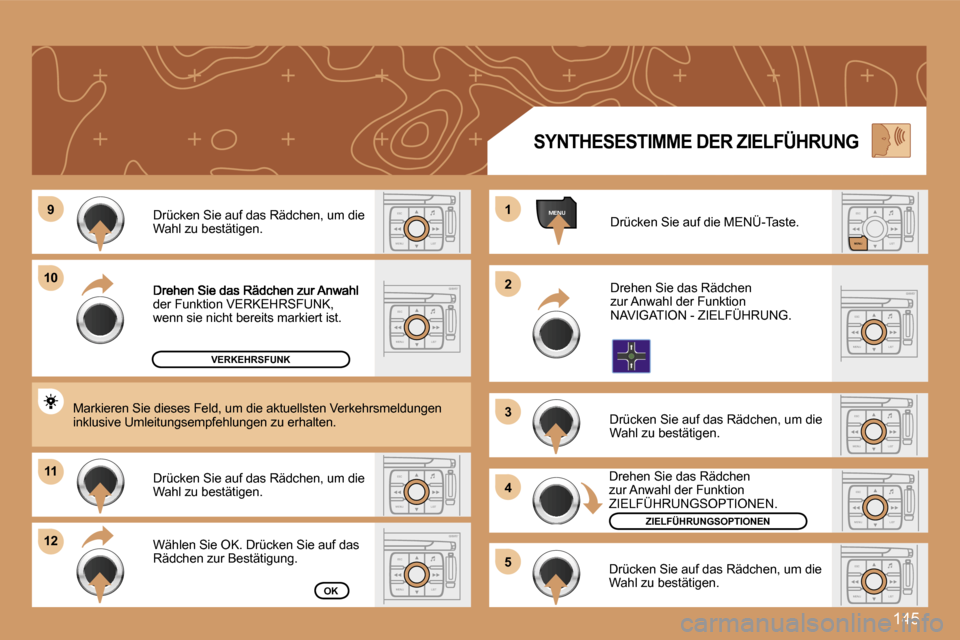 SYNTHESESTIMME DER ZIELFÜHRUNG

9

Drücken Sie auf das Rädchen, um die Wahl zu bestätigen.

10

Drehen Sie das Rädchen zur Anwahl der Funktion VERKEHRSFUNK, wenn sie nicht bereits markiert ist.

VERKEHRSFUNK

Markieren Sie dieses Feld, um die aktuellsten Verkehrsmeldungen inklusive Umleitungsempfehlungen zu erhalten.

11

Drücken Sie auf das Rädchen, um die Wahl zu bestätigen.

12

Wählen Sie OK. Drücken Sie auf das Rädchen zur Bestätigung.

OK

1

MENU

Drücken Sie auf die MENÜ-Taste.

2

Drehen Sie das Rädchen zur Anwahl der Funktion NAVIGATION - ZIELFÜHRUNG.

3

Drücken Sie auf das Rädchen, um die Wahl zu bestätigen.

4

Drehen Sie das Rädchen zur Anwahl der Funktion ZIELFÜHRUNGSOPTIONEN.

ZIELFÜHRUNGSOPTIONEN

5

Drücken Sie auf das Rädchen, um die Wahl zu bestätigen.

115

carmanualsonline.info