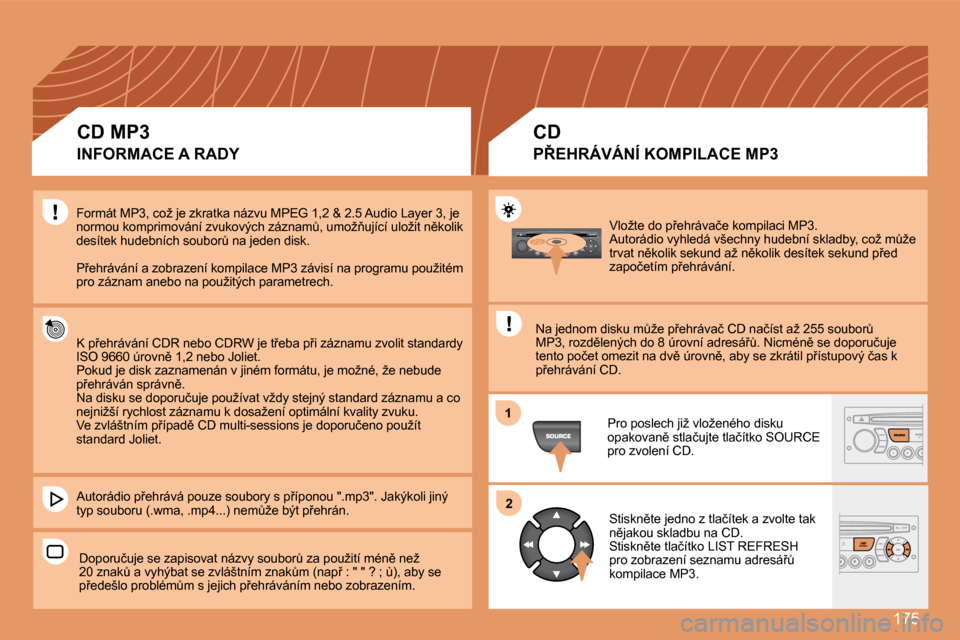 CD MP3
INFORMACE A RADY

Formát MP3, což je zkratka názvu MPEG 1,2 & 2.5 Audio Layer 3, je normou komprimování zvukových záznamů, umožňující uložit několik desítek hudebních souborů na jeden disk.

Přehrávání a zobrazení kompilace MP3 závisí na programu použitém pro záznam anebo na použitých parametrech.

K přehrávání CDR nebo CDRW je třeba při záznamu zvolit standardy ISO 9660 úrovně 1,2 nebo Joliet.
Pokud je disk zaznamenán v jiném formátu, je možné, že nebude přehráván správně.
Na disku se doporučuje používat vždy stejný standard záznamu a co nejnižší rychlost záznamu k dosažení optimální kvality zvuku.
Ve zvláštním případě CD multi-sessions je doporučeno použít standard Joliet.

Autorádio přehrává pouze soubory s příponou ".mp3". Jakýkoli jiný typ souboru (.wma, .mp4...) nemůže být přehrán.

Doporučuje se zapisovat názvy souborů za použití méně než 20 znaků a vyhýbat se zvláštním znakům (např : " " ? ; ù), aby se předešlo problémům s jejich přehráváním nebo zobrazením.

CD
PŘEHRÁVÁNÍ KOMPILACE MP3

Vložte do přehrávače kompilaci MP3.
Autorádio vyhledá všechny hudební skladby, což může trvat několik sekund až několik desítek sekund před započetím přehrávání.

Na jednom disku může přehrávač CD načíst až 255 souborů MP3, rozdělených do 8 úrovní adresářů. Nicméně se doporučuje tento počet omezit na dvě úrovně, aby se zkrátil přístupový čas k přehrávání CD.

1

SOURCE

Pro poslech již vloženého disku opakovaně stlačujte tlačítko SOURCE pro zvolení CD.

2

Stiskněte jedno z tlačítek a zvolte tak nějakou skladbu na CD.
Stiskněte tlačítko LIST REFRESH pro zobrazení seznamu adresářů kompilace MP3.

175

carmanualsonline.info