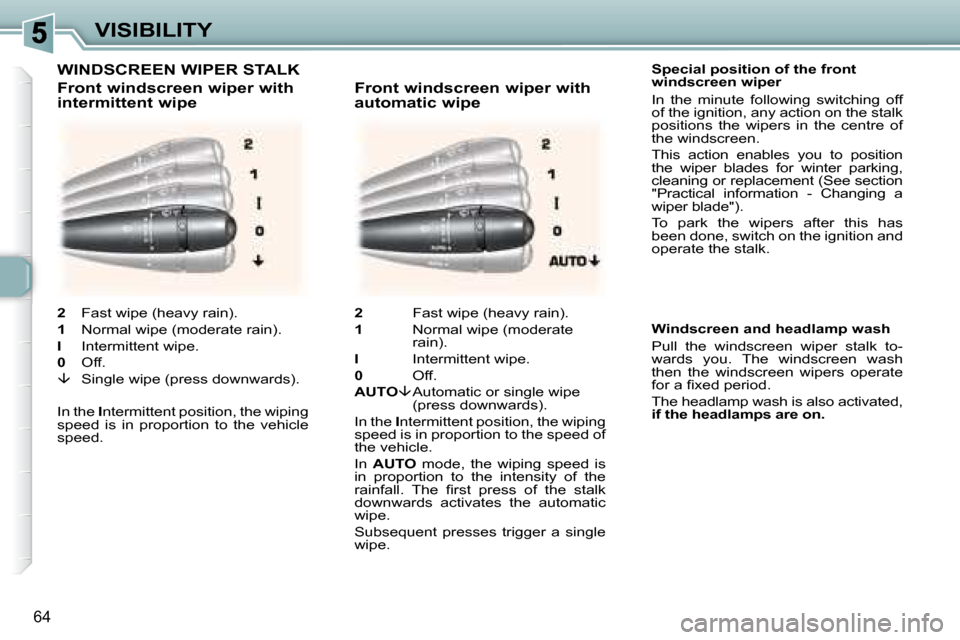 5 VISIBILITY

WINDSCREEN WIPER STALK

Front windscreen wiper with intermittent wipe

2
1
I
0
↓

2 Fast wipe (heavy rain).
1 Normal wipe (moderate rain).
I Intermittent wipe.
0 Off.
↓ Single wipe (press downwards).

In the Intermittent position, the wiping speed is in proportion to the vehicle speed.

Front windscreen wiper with automatic wipe

2
1
I
0
AUTO↓

2 Fast wipe (heavy rain).
1 Normal wipe (moderate rain).
I Intermittent wipe.
0 Off.
AUTO↓ Automatic or single wipe (press downwards).

In the Intermittent position, the wiping speed is in proportion to the speed of the vehicle.

In AUTO mode, the wiping speed is in proportion to the intensity of the rainfall. The first press of the stalk downwards activates the automatic wipe.

Subsequent presses trigger a single wipe.

Special position of the front windscreen wiper

In the minute following switching off of the ignition, any action on the stalk positions the wipers in the centre of the windscreen.

This action enables you to position the wiper blades for winter parking, cleaning or replacement (See section "Practical information - Changing a wiper blade").

To park the wipers after this has been done, switch on the ignition and operate the stalk.

Windscreen and headlamp wash

Pull the windscreen wiper stalk towards you. The windscreen wash then the windscreen wipers operate for a fixed period.

The headlamp wash is also activated, if the headlamps are on.

64

carmanualsonline.info