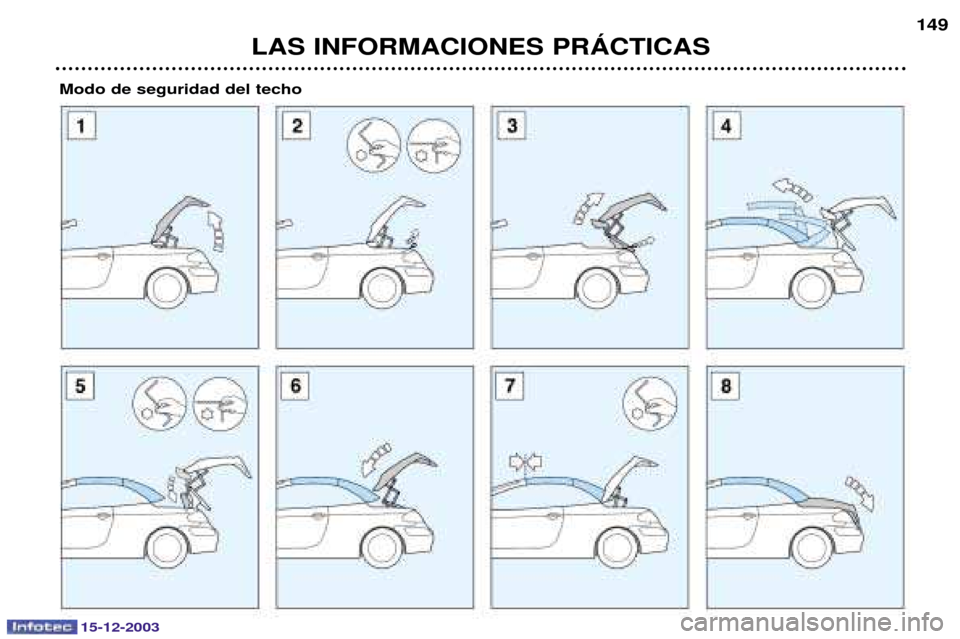 149

LAS INFORMACIONES PRÁCTICAS

Modo de seguridad del techo

1

2

3

4

5

6

7

8

Infotec 15-12-2003

carmanualsonline.info