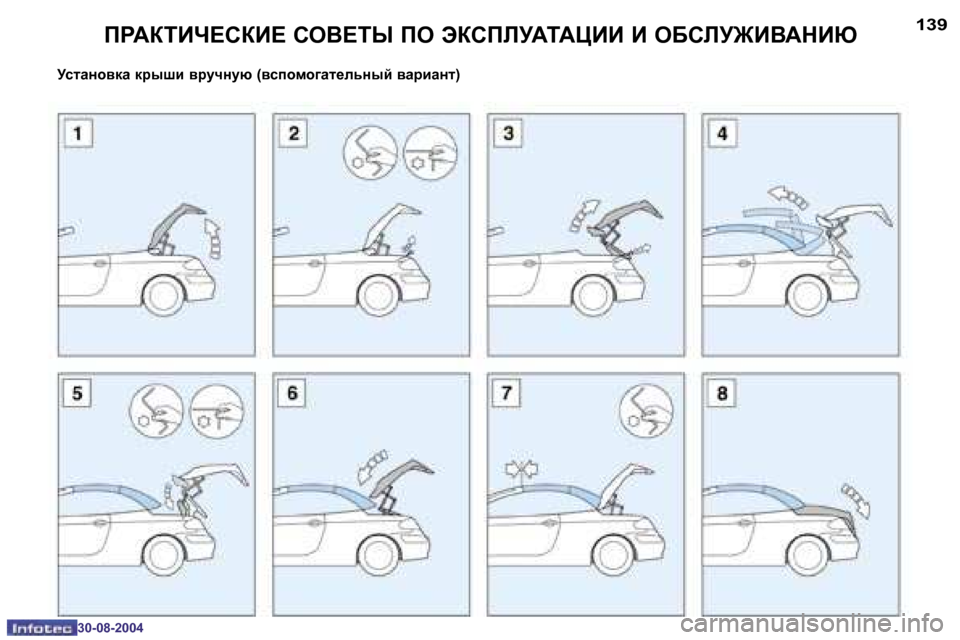 ПРАКТИЧЕСКИЕ СОВЕТЫ ПО ЭКСПЛУАТАЦИИ И ОБСЛУЖИВАНИЮ

139

Установка крыши вручную (вспомогательный вариант)

1

2

3

4

5

6

7

8

Infotec 30-08-2004

carmanualsonline.info