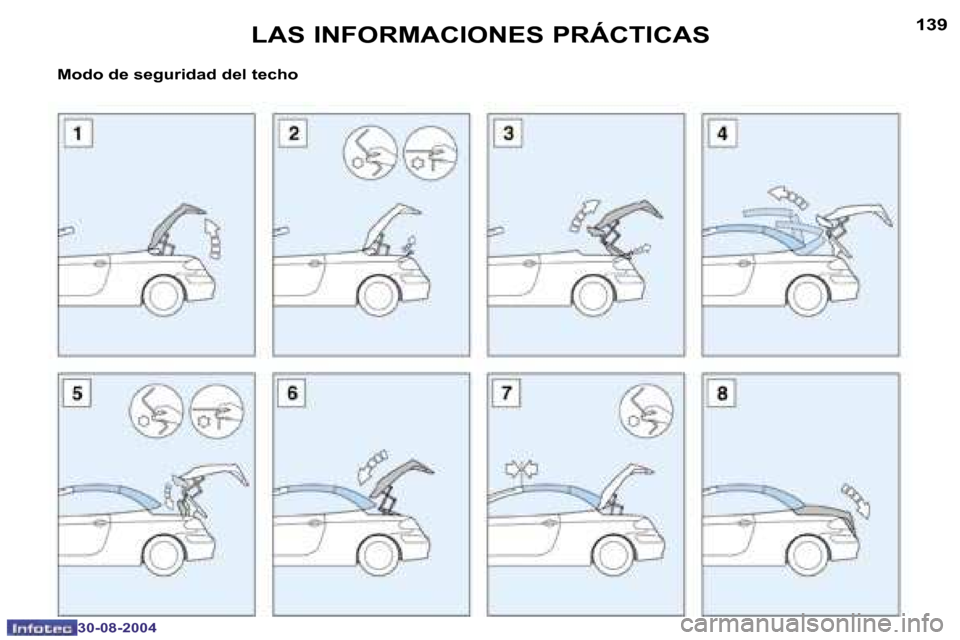 LAS INFORMACIONES PRÁCTICAS

139

Modo de seguridad del techo

1

2

3

4

5

6

7

8

Infotec 30-08-2004

carmanualsonline.info