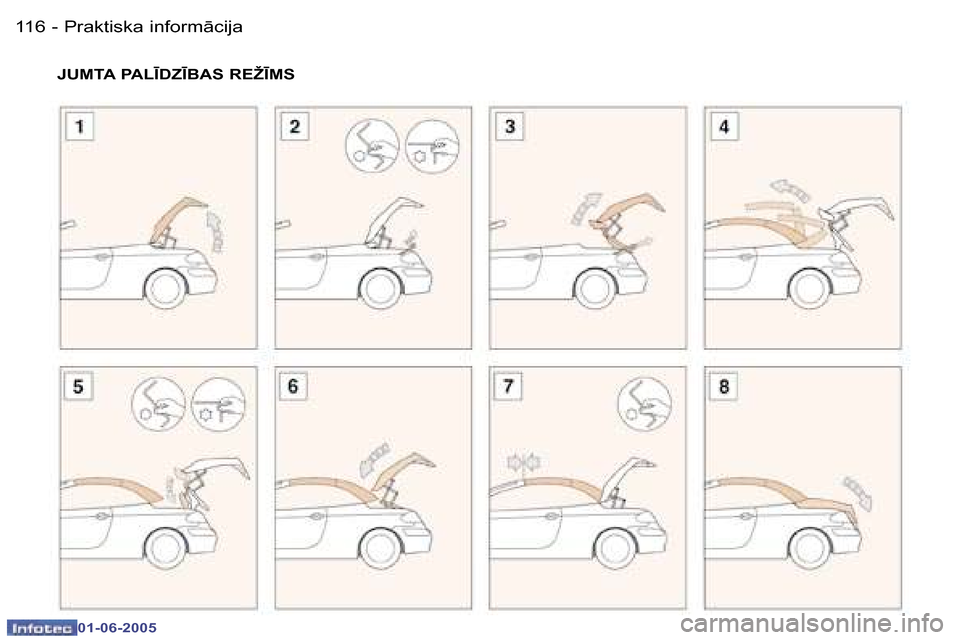 116 - Praktiska informācija

JUMTA PALĪDZĪBAS REŽĪMS

1

2

3

4

5

6

7

8

Infotec 01-06-2005

carmanualsonline.info