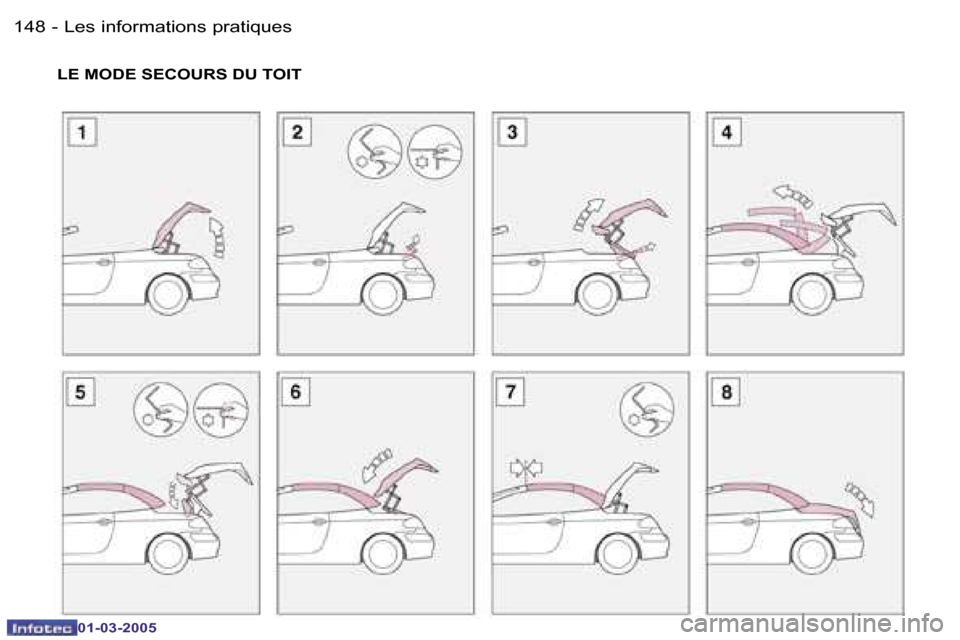 148 - Les informations pratiques

LE MODE SECOURS DU TOIT

1

2

3

4

5

6

7

8

Infotec 01-03-2005

carmanualsonline.info