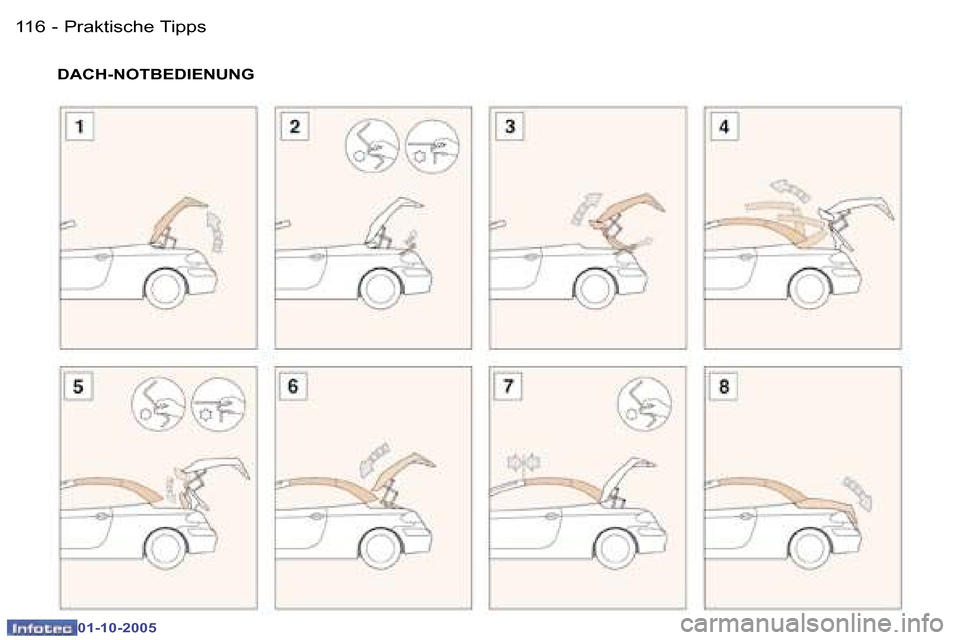 116 - Praktische Tipps

DACH-NOTBEDIENUNG

1

2

3

4

5

6

7

8

Infotec 01-10-2005

carmanualsonline.info