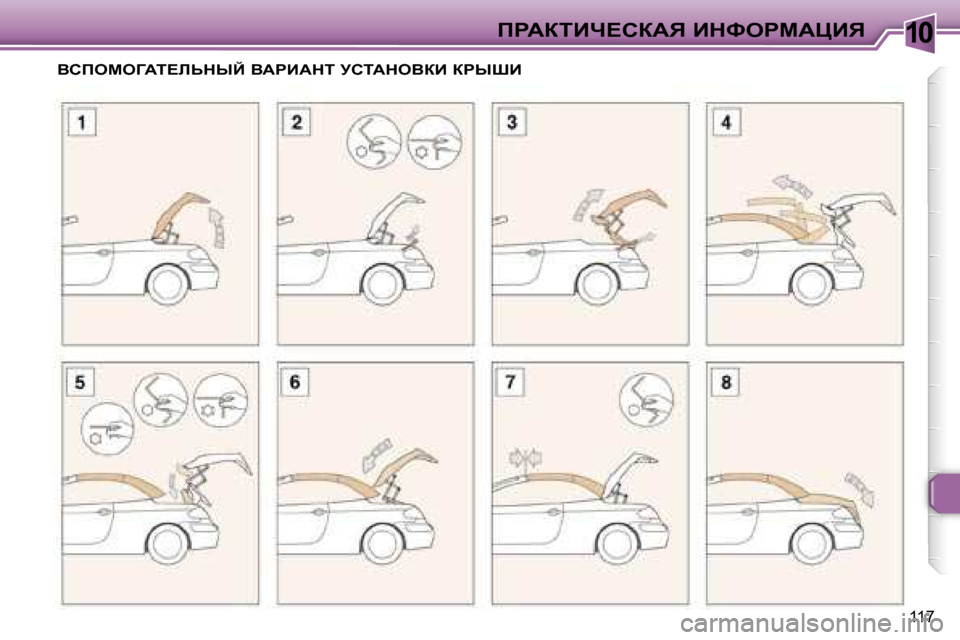 ПРАКТИЧЕСКАЯ ИНФОРМАЦИЯ

10

ВСПОМОГАТЕЛЬНЫЙ ВАРИАНТ УСТАНОВКИ КРЫШИ

1

2

3

4

5

6

7

8

117

carmanualsonline.info