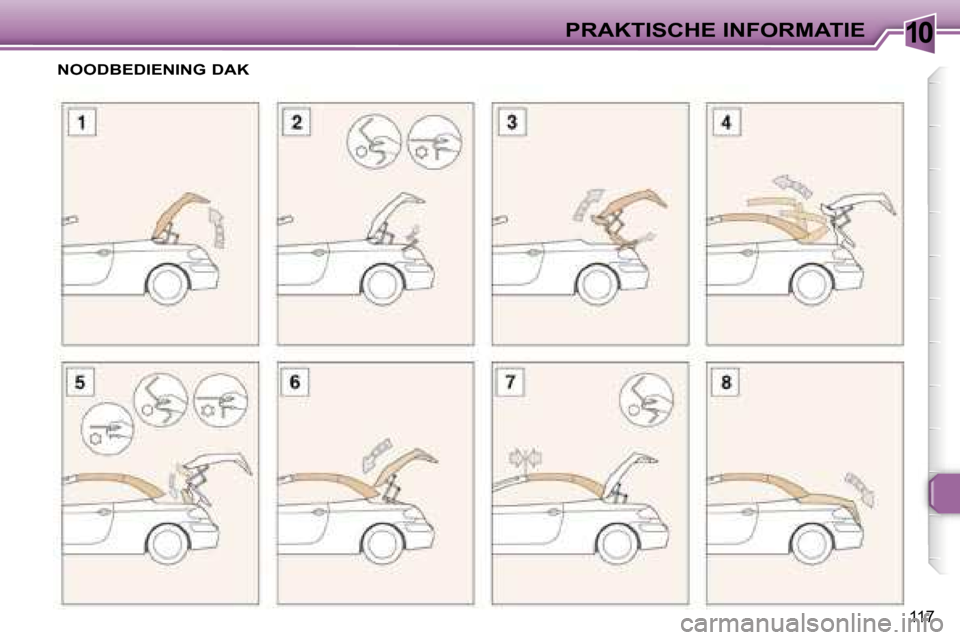 PRAKTISCHE INFORMATIE

10

NOODBEDIENING DAK

1

2

3

4

5

6

7

8

117

carmanualsonline.info