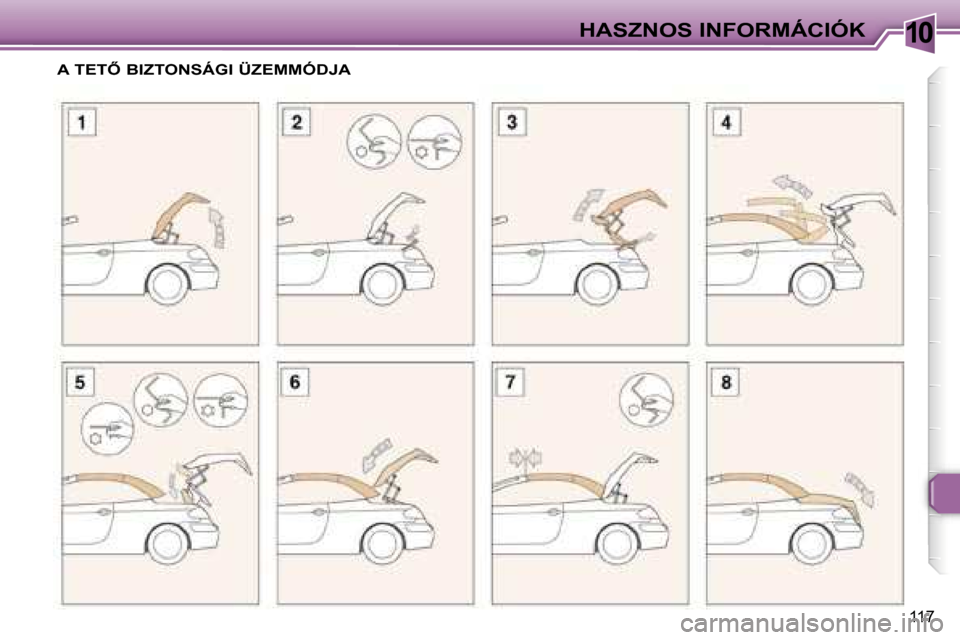 HASZNOS INFORMÁCIÓK

10

A TETŐ BIZTONSÁGI ÜZEMMÓDJA

1

2

3

4

5

6

7

8

117

carmanualsonline.info