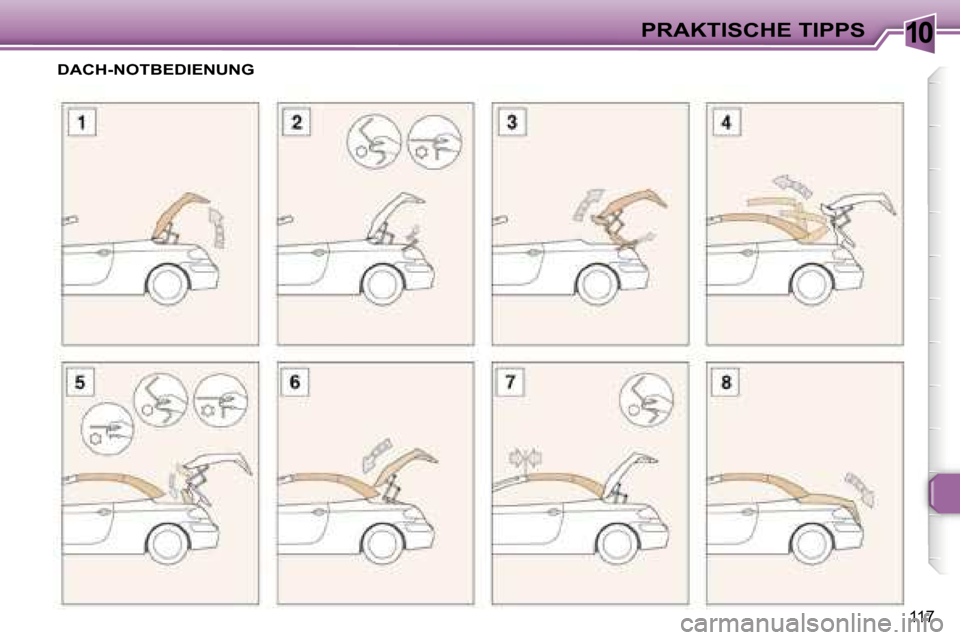 PRAKTISCHE TIPPS

10

DACH-NOTBEDIENUNG

1

2

3

4

5

6

7

8

117

carmanualsonline.info